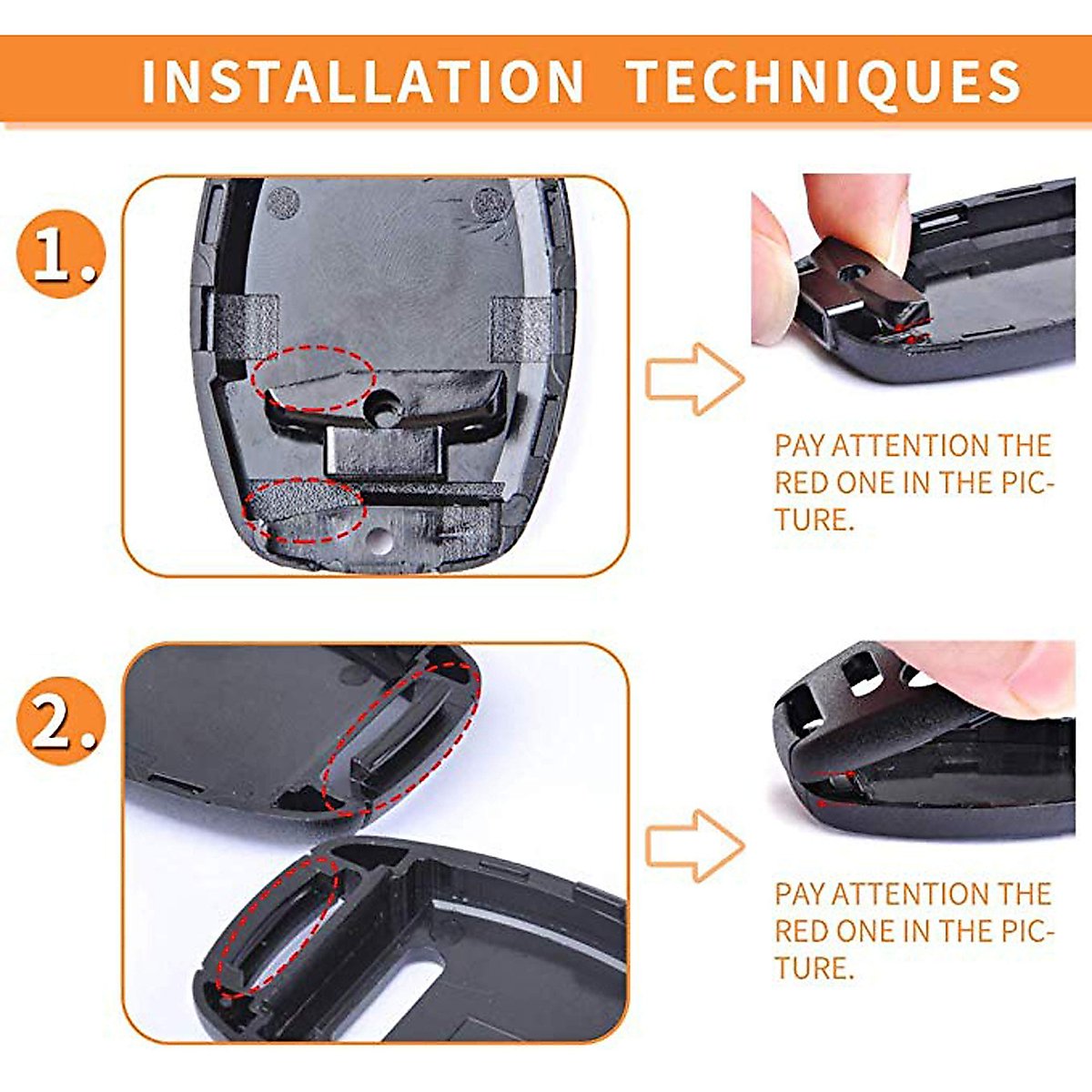 INSTALLATION TECHNIQUES

1.

PAY ATTENTION THE RED ONE IN THE PICTURE.

2.

PAY ATTENTION THE RED ONE IN THE PICTURE.