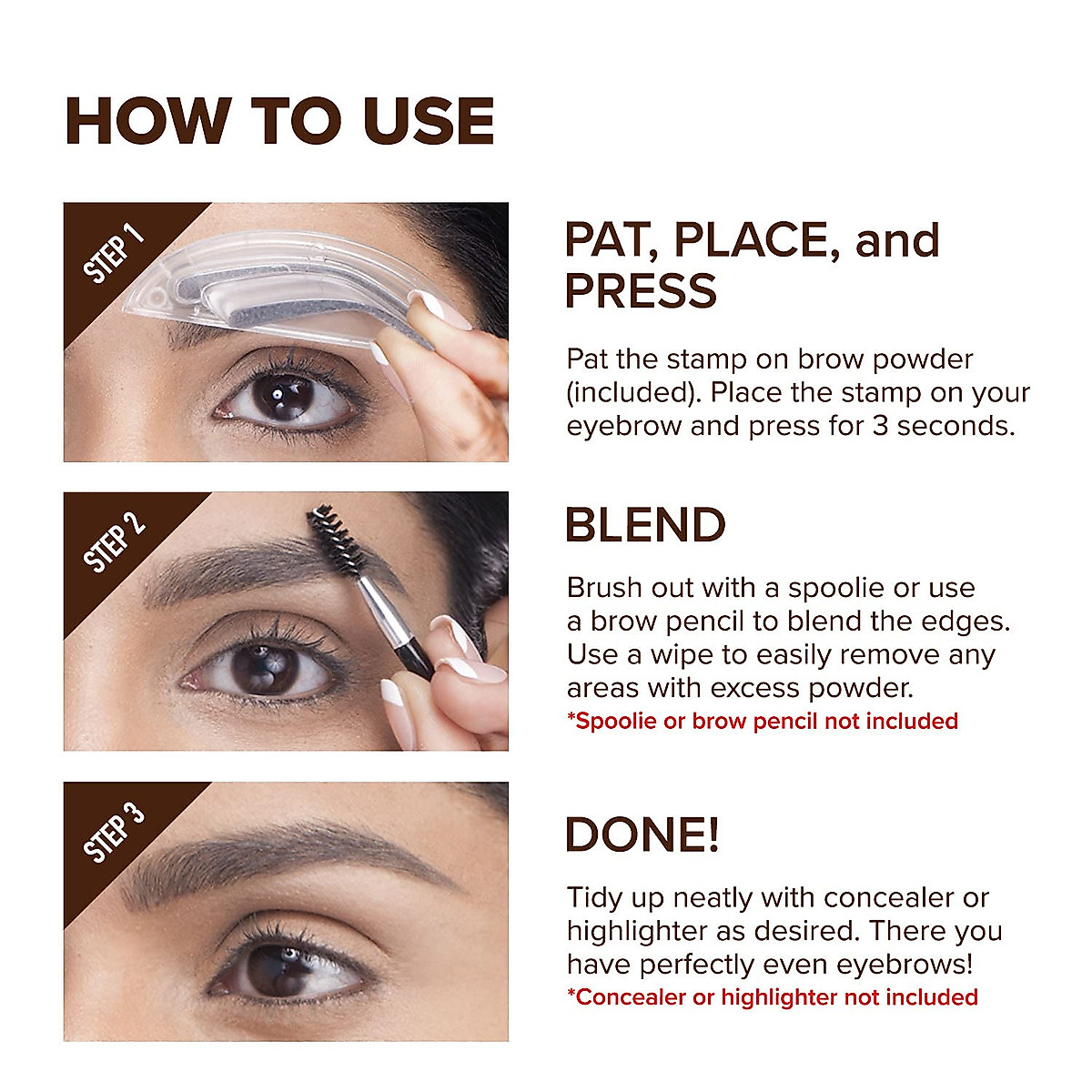 HOW TO USE

STEP 1

PAT, PLACE, and PRESS

Pat the stamp on brow powder (included). Place the stamp on your eyebrow and press for 3 seconds.

STEP 2

BLEND

Brush out with a spoolie or use a brow pencil to blend the edges. Use a wipe to easily remove any areas with excess powder.
*Spoolie or brow pencil not included

STEP 3

DONE!

Tidy up neatly with concealer or highlighter as desired. There you have perfectly even eyebrows!
*Concealer or highlighter not included