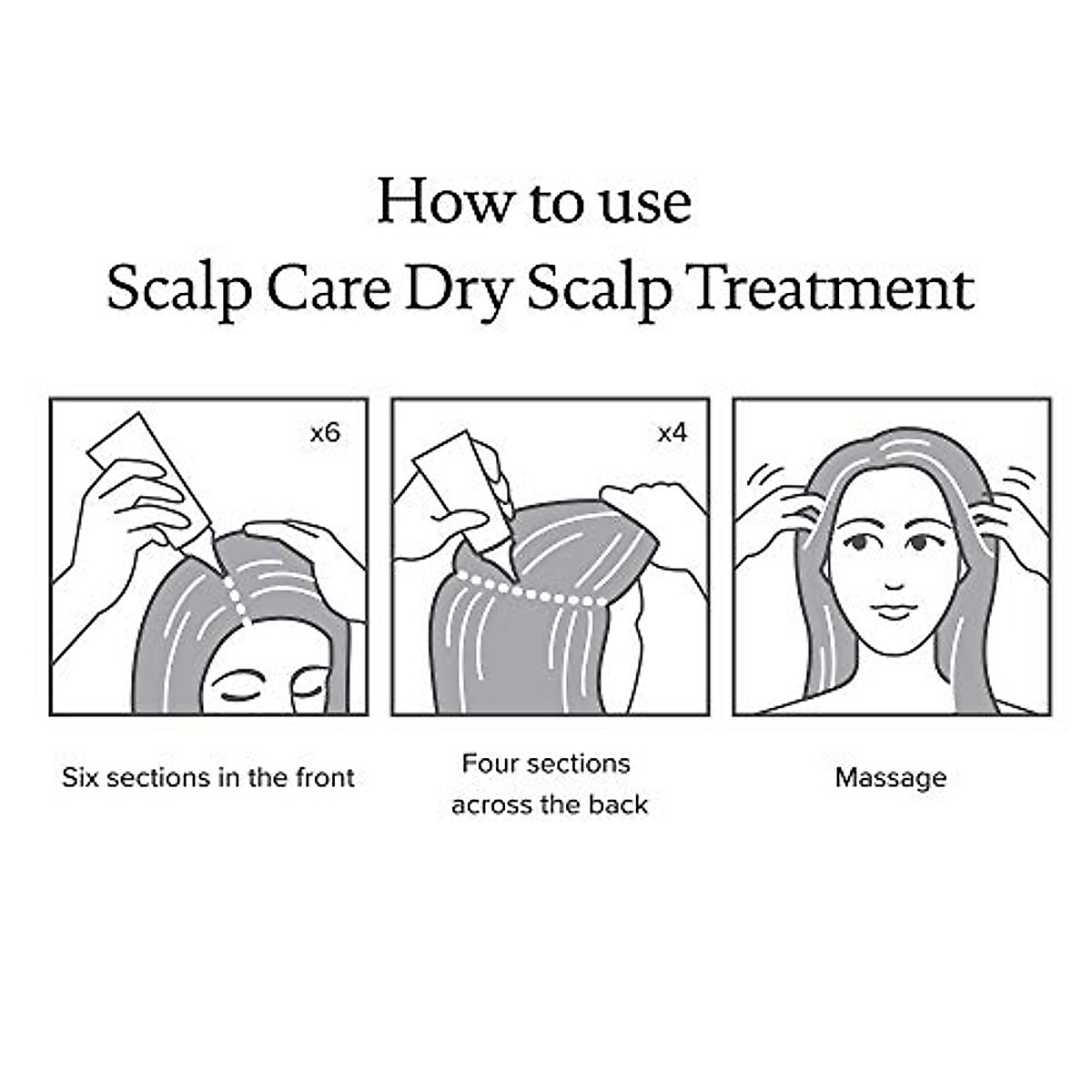 How to use
Scalp Care Dry Scalp Treatment

x6

Six sections in the front

x4

Four sections across the back

Massage