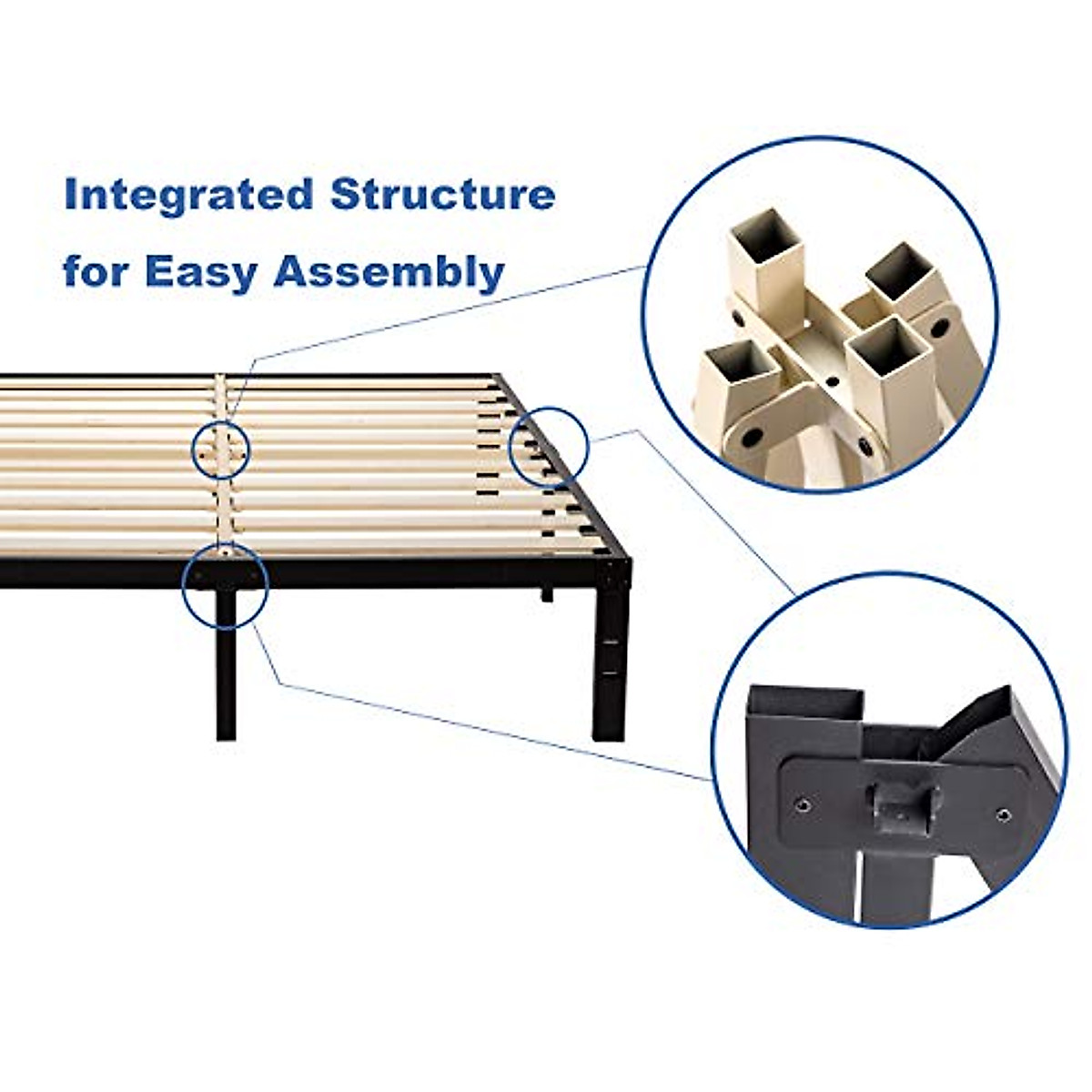 Integrated Structure
for Easy Assembly