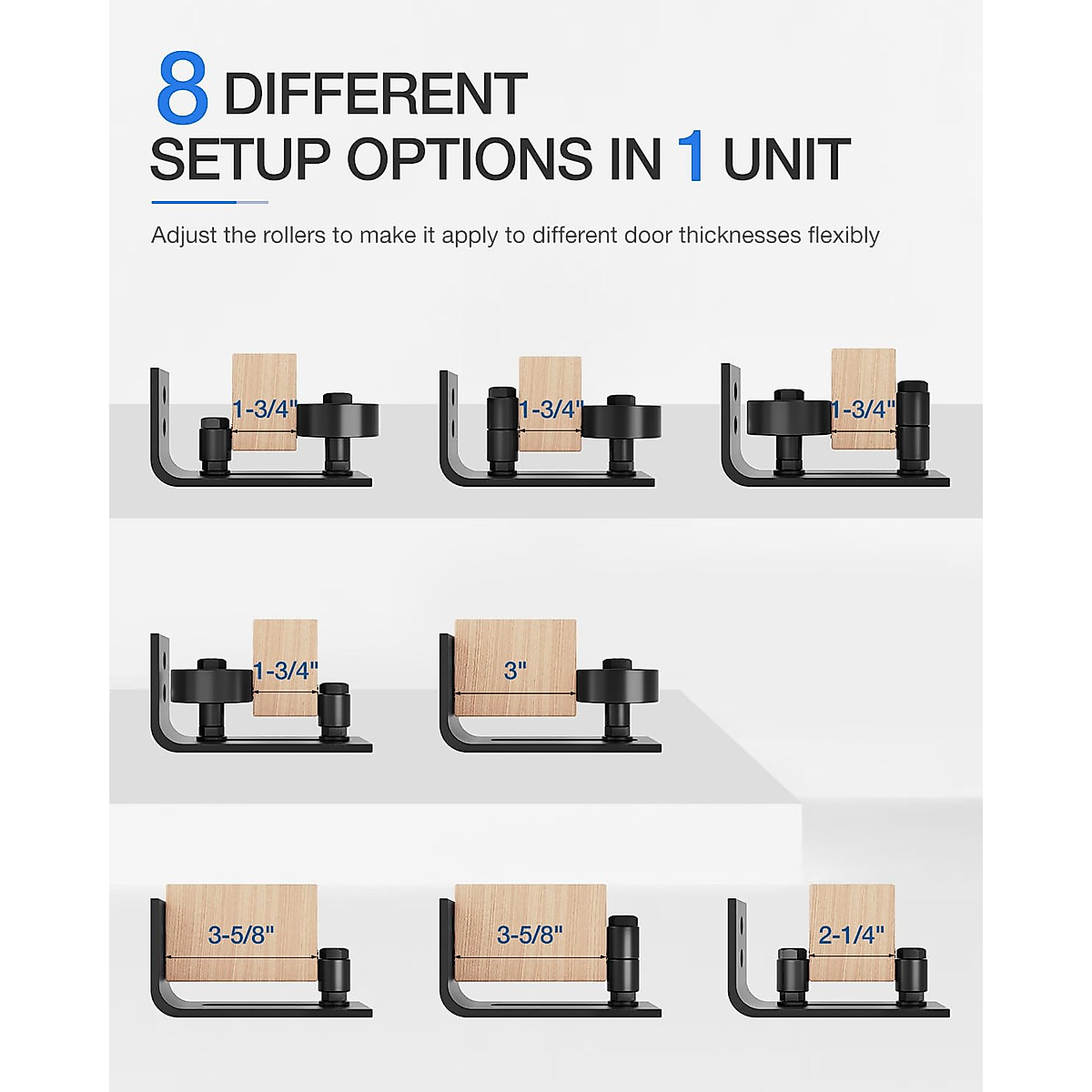 8 DIFFERENT
SETUP OPTIONS IN 1 UNIT

Adjust the rollers to make it apply to different door thicknesses flexibly

1-3/4"

1-3/4"

1-3/4"

1-3/4"

3"

3-5/8"

3-5/8"

2-1/4"