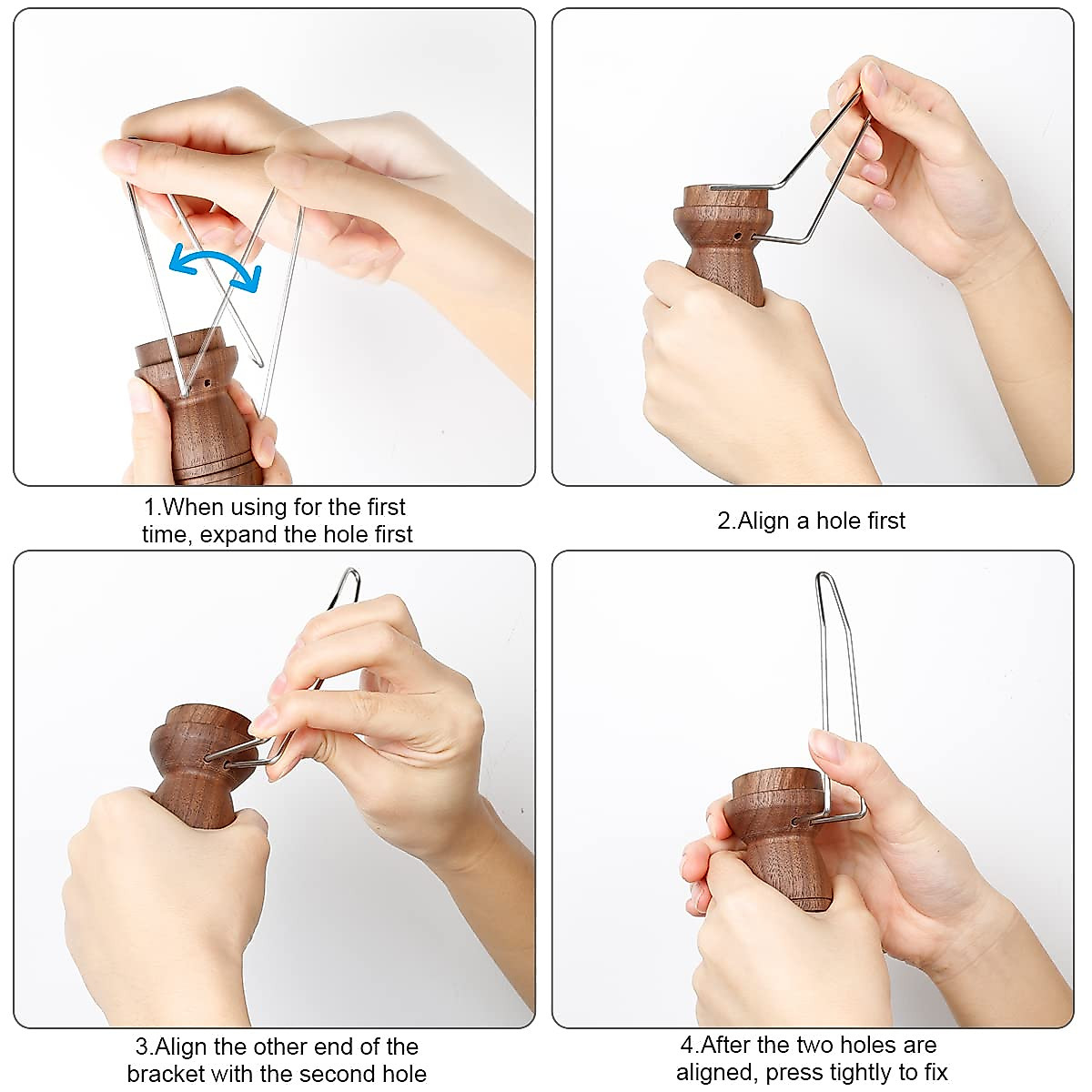 1.When using for the first time, expand the hole first

2.Align a hole first

3.Align the other end of the bracket with the second hole

4.After the two holes are aligned, press tightly to fix