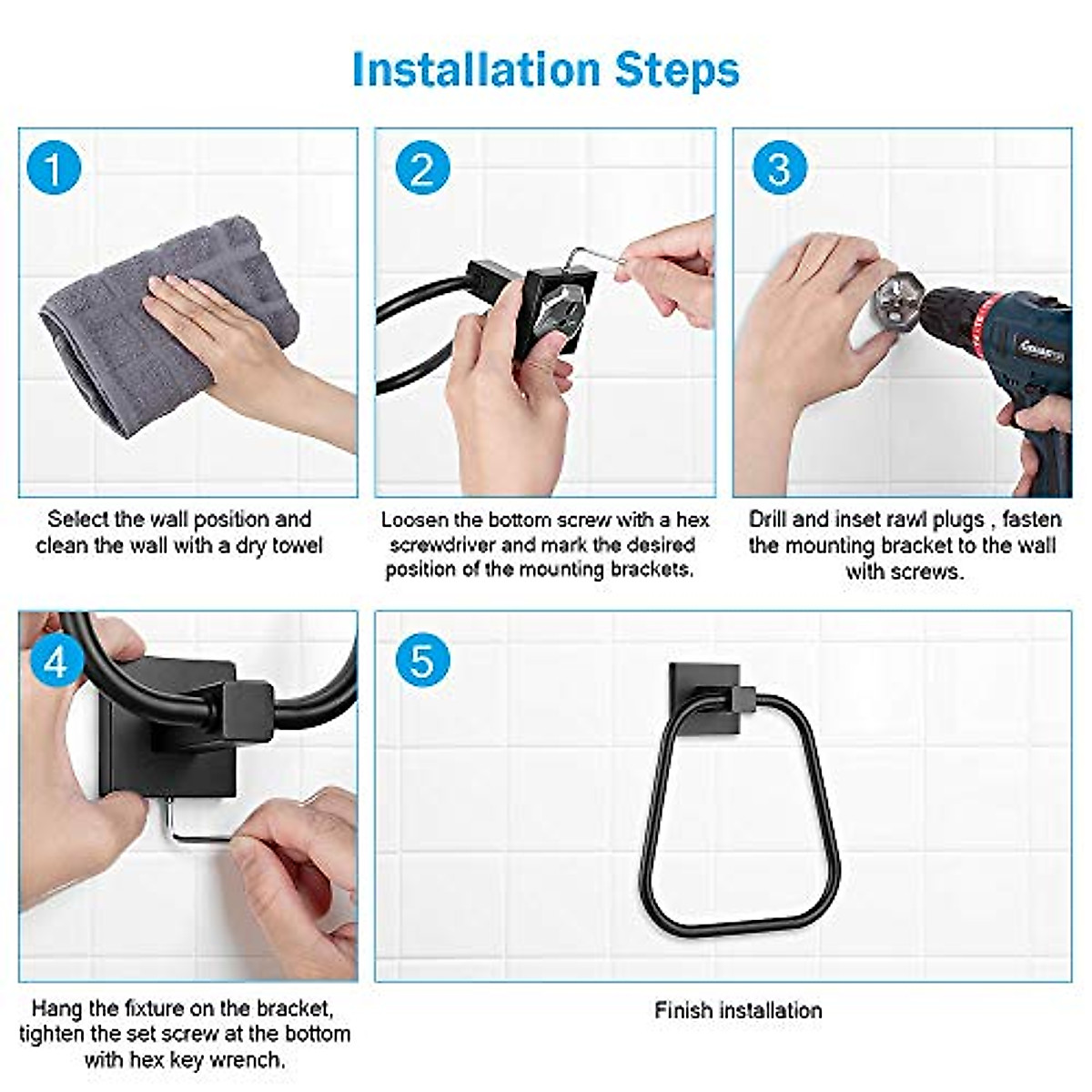 Installation Steps

1

Select the wall position and clean the wall with a dry towel

2

Loosen the bottom screw with a hex screwdriver and mark the desired position of the mounting brackets.

3

Drill and inset rawl plugs , fasten the mounting bracket to the wall with screws.

4

Hang the fixture on the bracket, tighten the set screw at the bottom with hex key wrench.

5

Finish installation