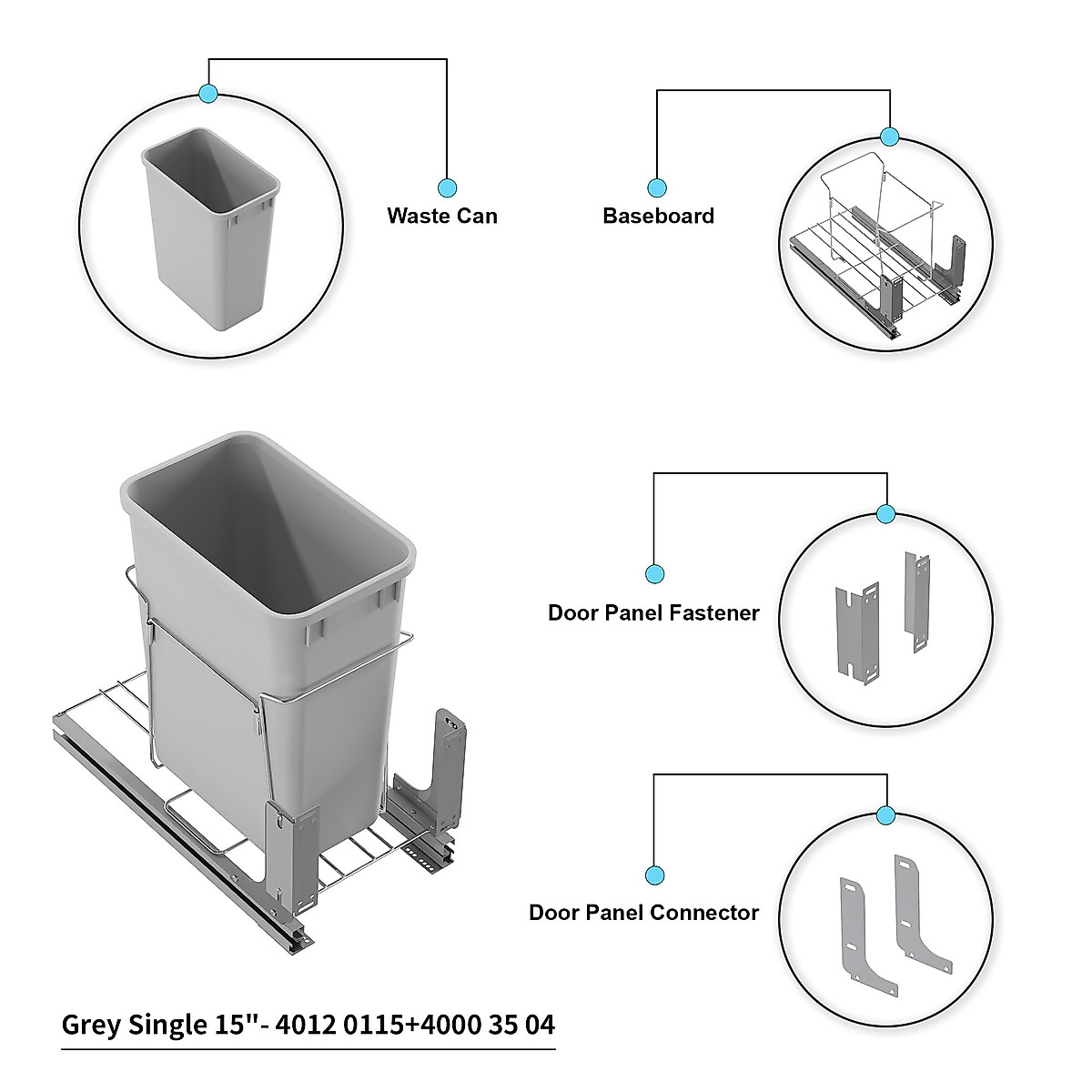 Waste Can

Baseboard

Door Panel Fastener

Door Panel Connector

Grey Single 15"- 4012 0115+4000 35 04