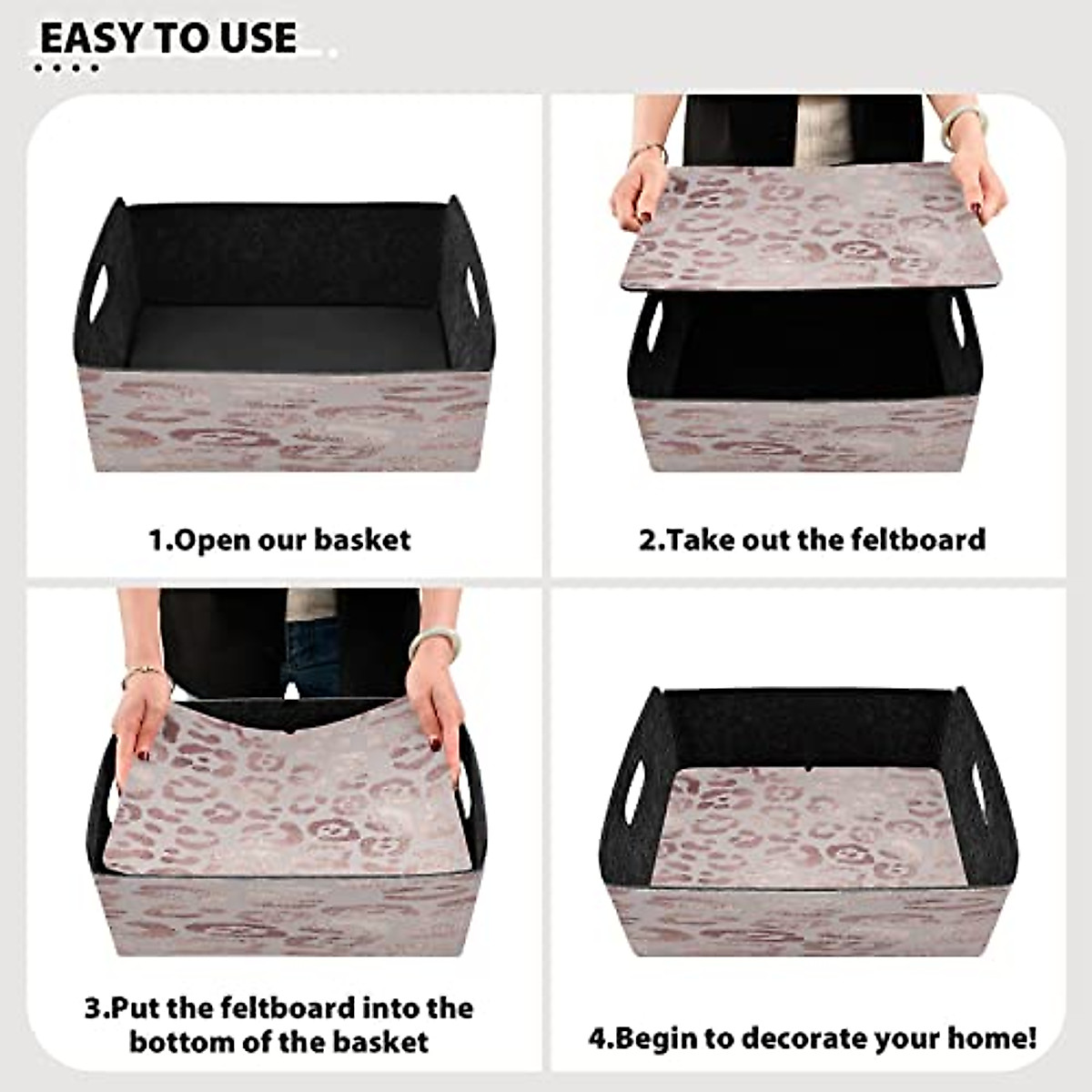 EASY TO USE

1.Open our basket

2.Take out the feltboard

3.Put the feltboard into the bottom of the basket

4.Begin to decorate your home!