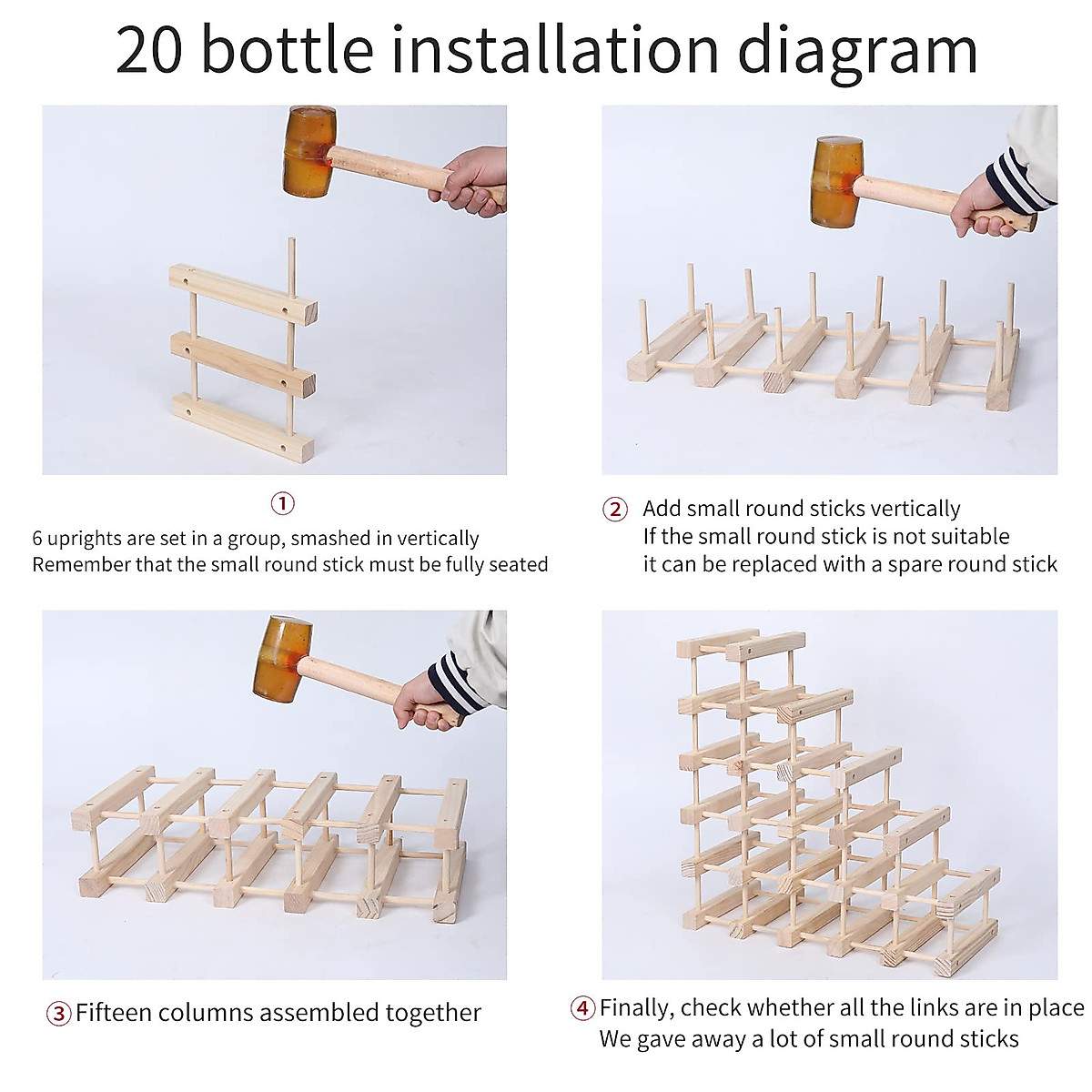 20 bottle installation diagram

①
6 uprights are set in a group, smashed in vertically
Remember that the small round stick must be fully seated

② Add small round sticks vertically
If the small round stick is not suitable
it can be replaced with a spare round stick

③ Fifteen columns assembled together

④ Finally, check whether all the links are in place
We gave away a lot of small round sticks