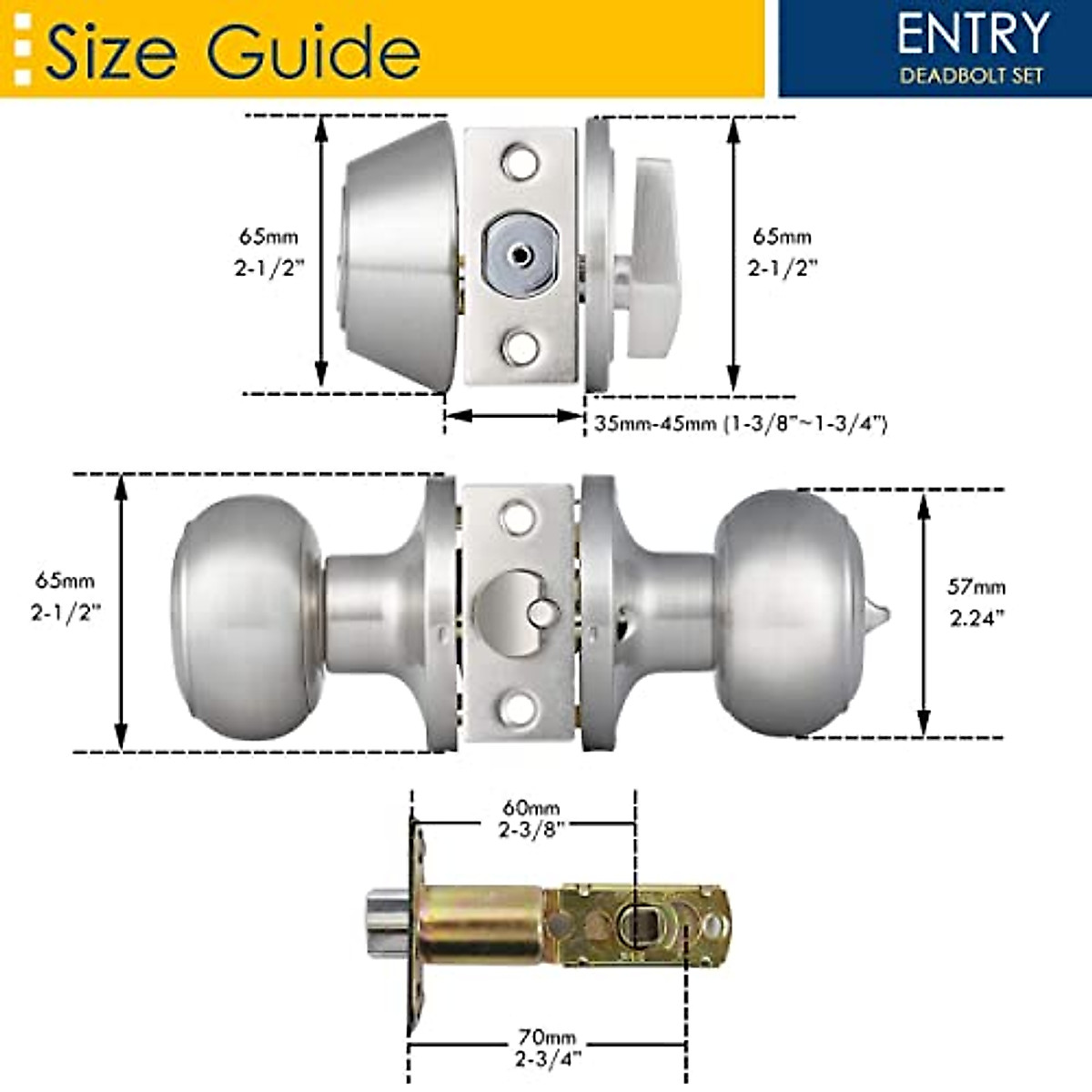 Size Guide

ENTRY
DEADBOLT SET

65mm
2-1/2"

65mm
2-1/2"

35mm-45mm (1-3/8"~1-3/4")

65mm
2-1/2"

57mm
2.24"

60mm
2-3/8"

70mm
2-3/4"