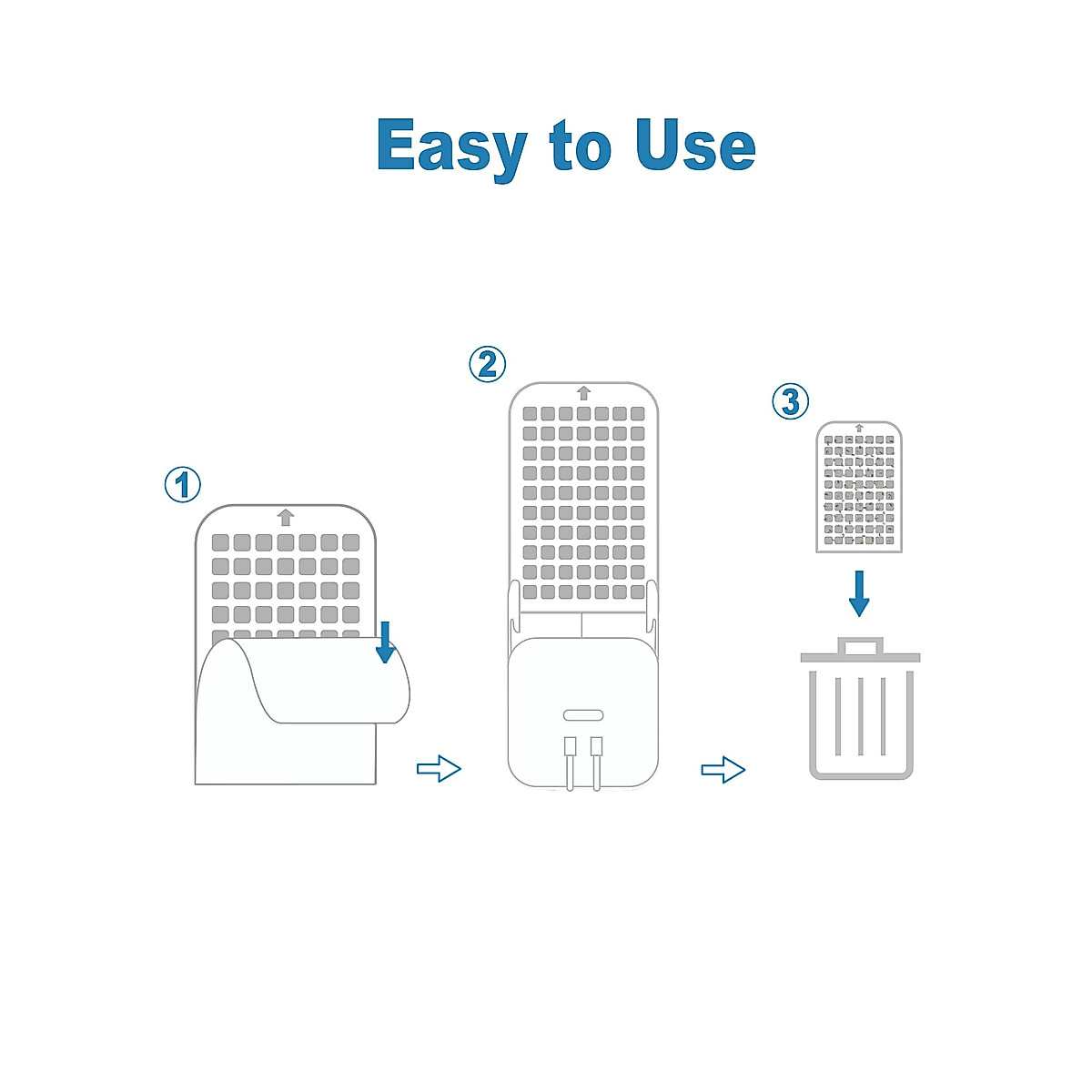 Easy to Use

①

②

③