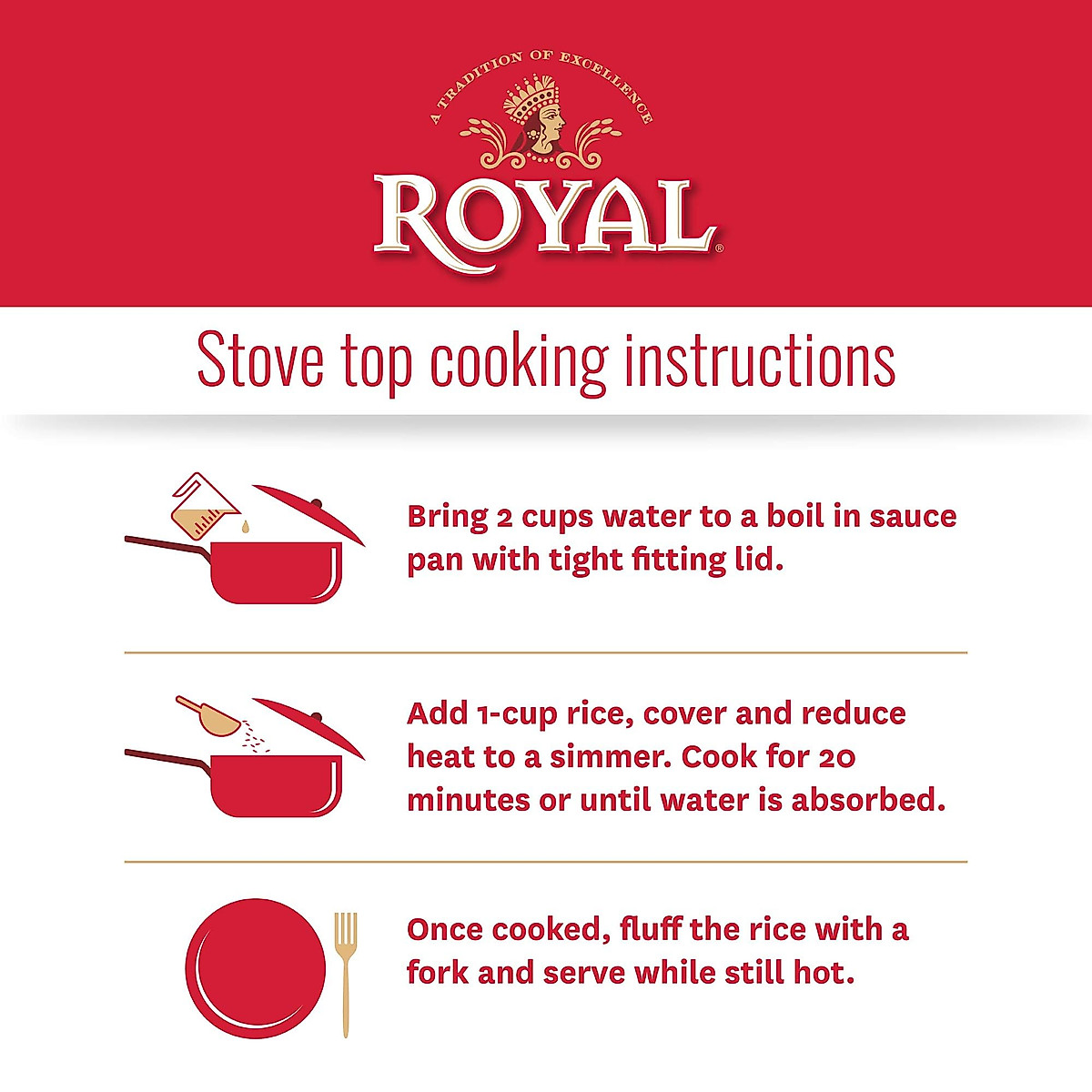 A TRADITION OF EXCELLENCE

ROYAL®

Stove top cooking instructions

Bring 2 cups water to a boil in sauce pan with tight fitting lid.

Add 1-cup rice, cover and reduce heat to a simmer. Cook for 20 minutes or until water is absorbed.

Once cooked, fluff the rice with a fork and serve while still hot.