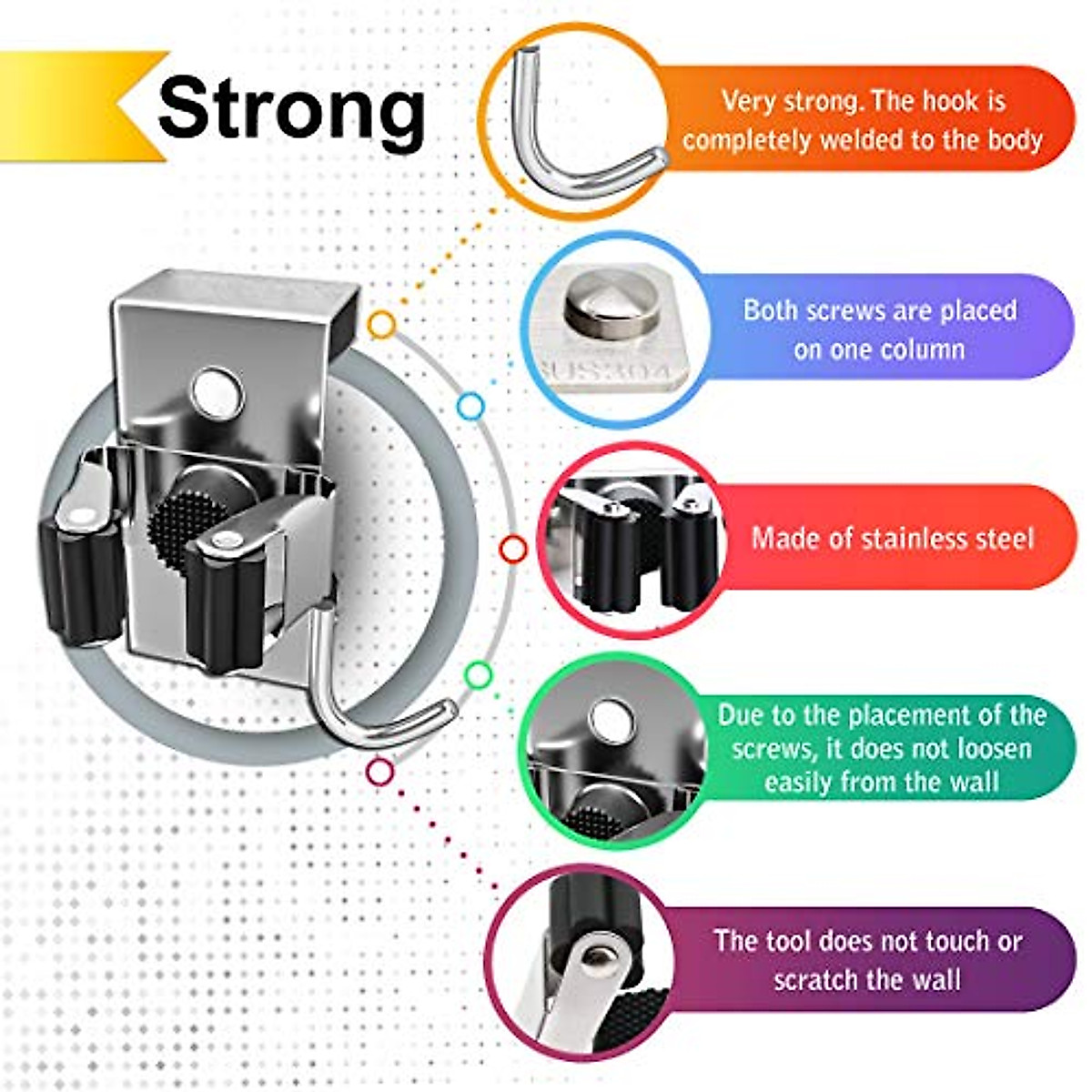 Strong

Very strong. The hook is completely welded to the body

SUS304

Both screws are placed on one column

Made of stainless steel

Due to the placement of the screws, it does not loosen easily from the wall

The tool does not touch or scratch the wall