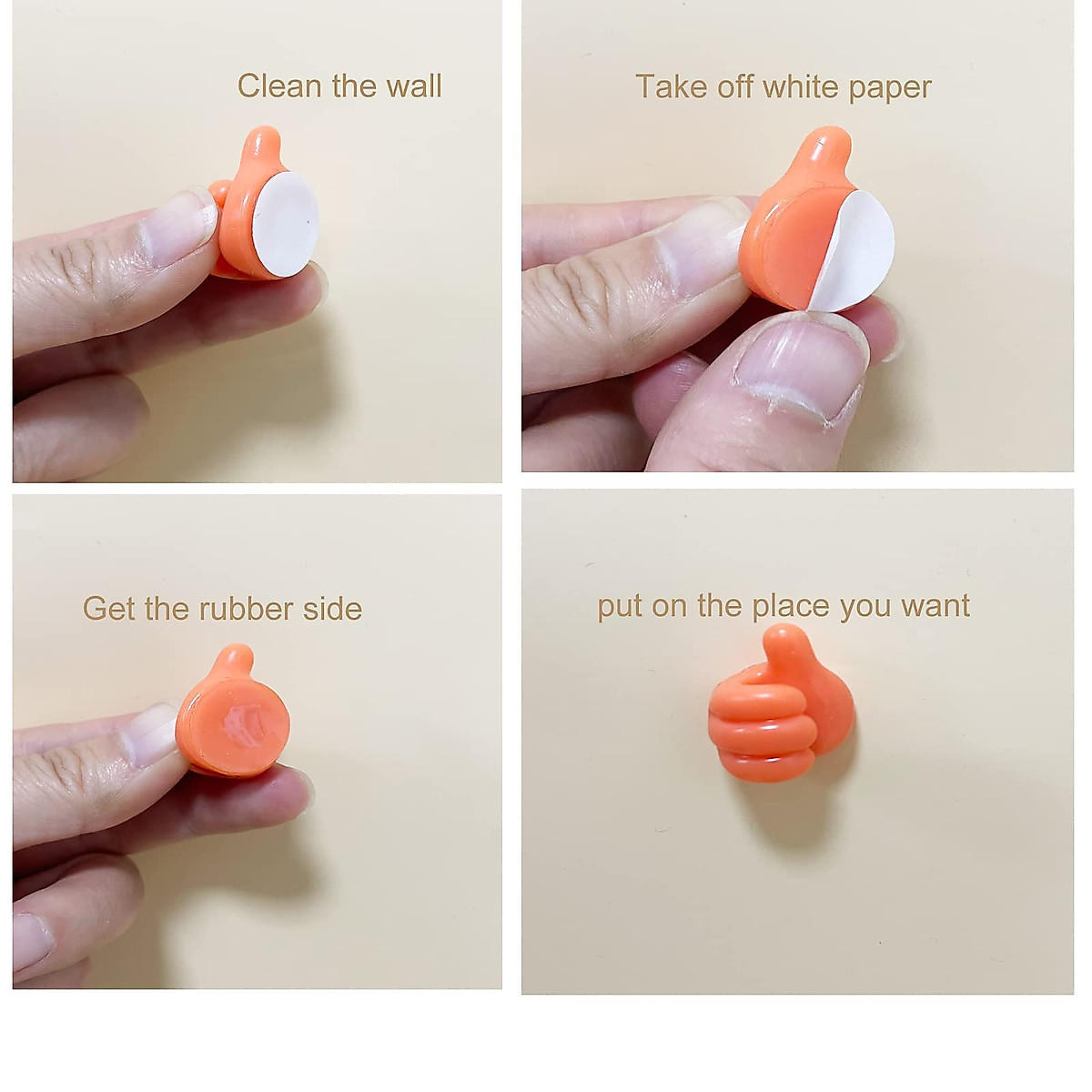 Clean the wall

Take off white paper

Get the rubber side

put on the place you want