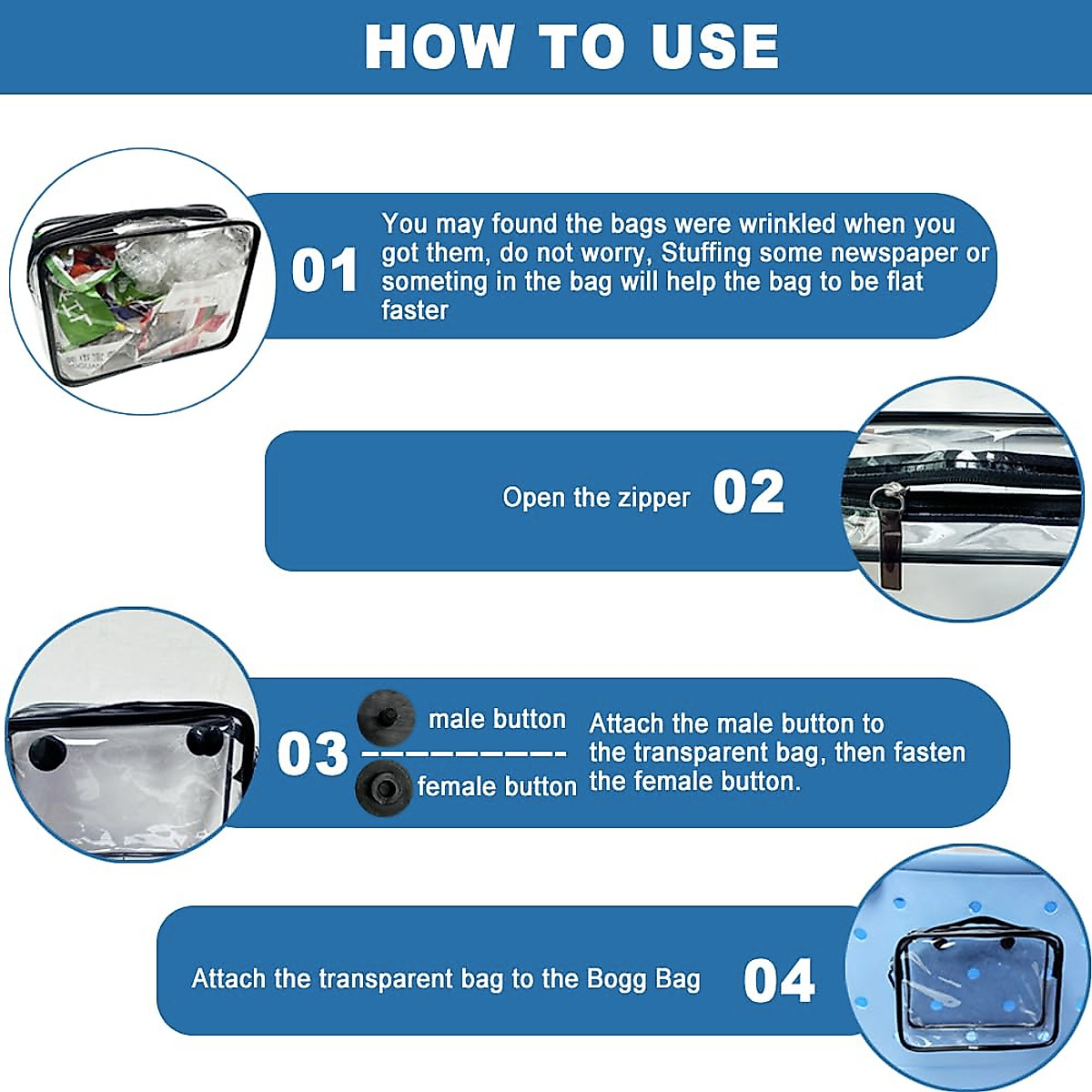 HOW TO USE

01 You may found the bags were wrinkled when you got them, do not worry, Stuffing some newspaper or someting in the bag will help the bag to be flat faster

Open the zipper 02

03 male button
female button
Attach the male button to the transparent bag, then fasten the female button.

Attach the transparent bag to the Bogg Bag 04