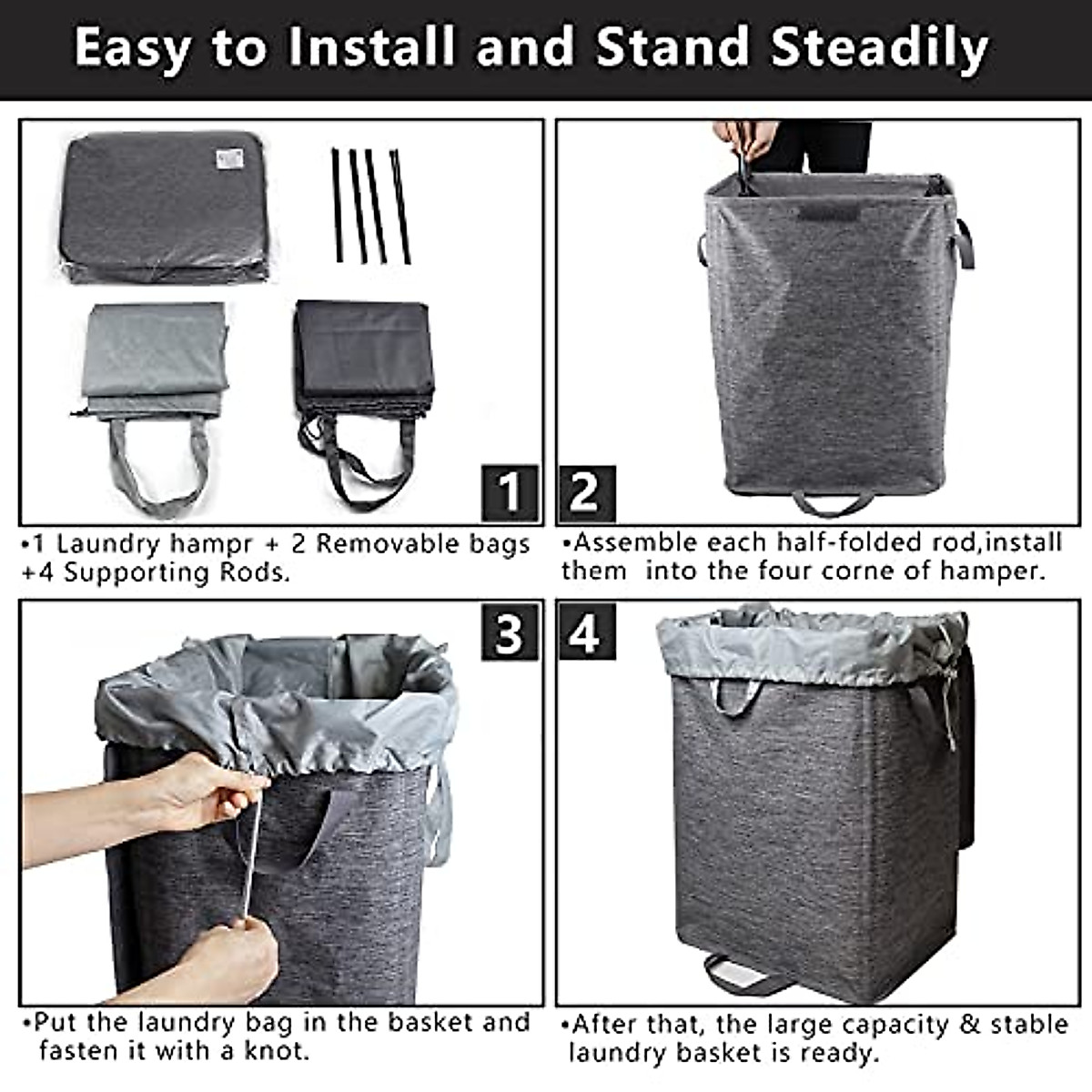 Easy to Install and Stand Steadily

1

•1 Laundry hampr + 2 Removable bags +4 Supporting Rods.

2

•Assemble each half-folded rod,install them into the four corne of hamper.

3

•Put the laundry bag in the basket and fasten it with a knot.

4

•After that, the large capacity & stable laundry basket is ready.