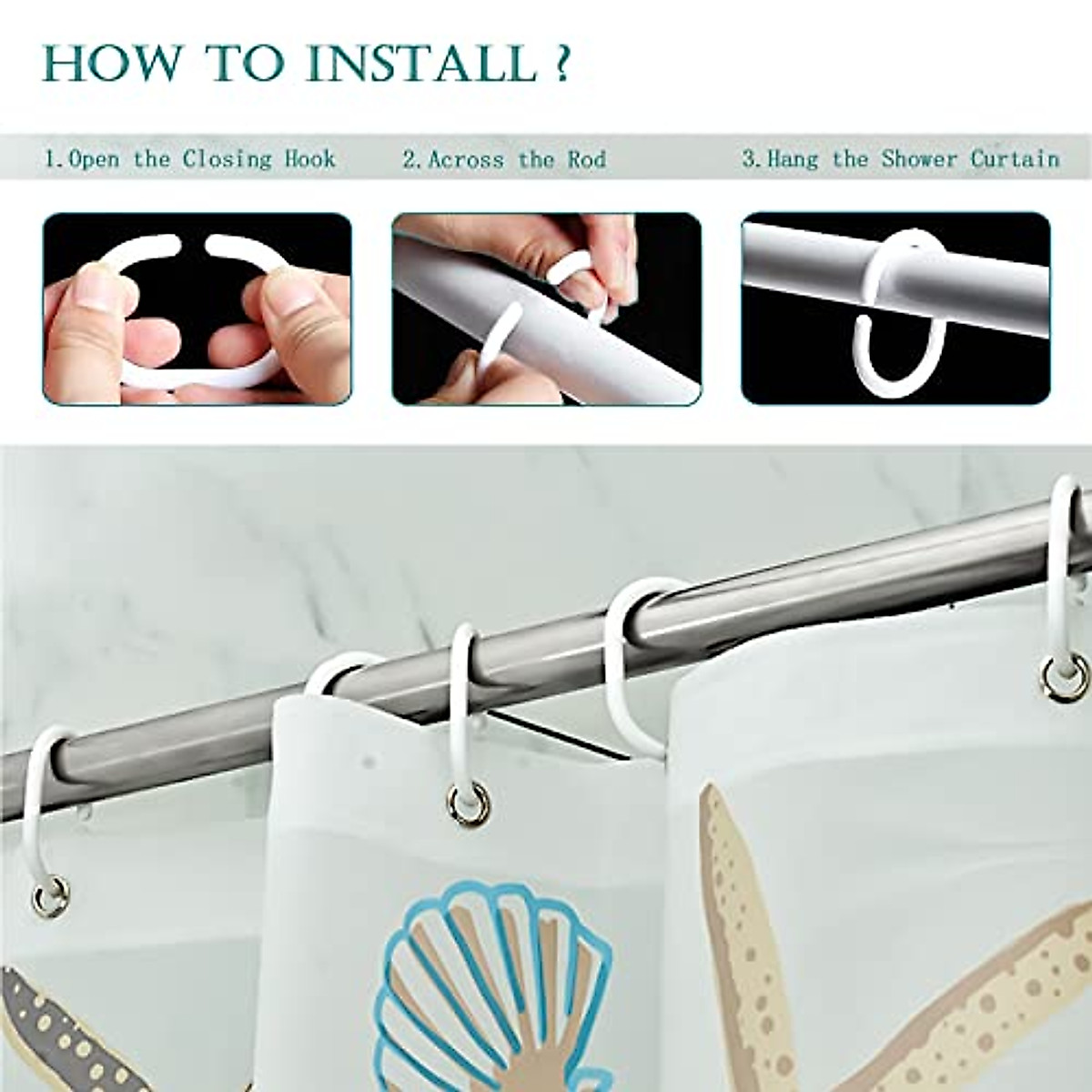 HOW TO INSTALL ?

1.Open the Closing Hook

2.Across the Rod

3.Hang the Shower Curtain