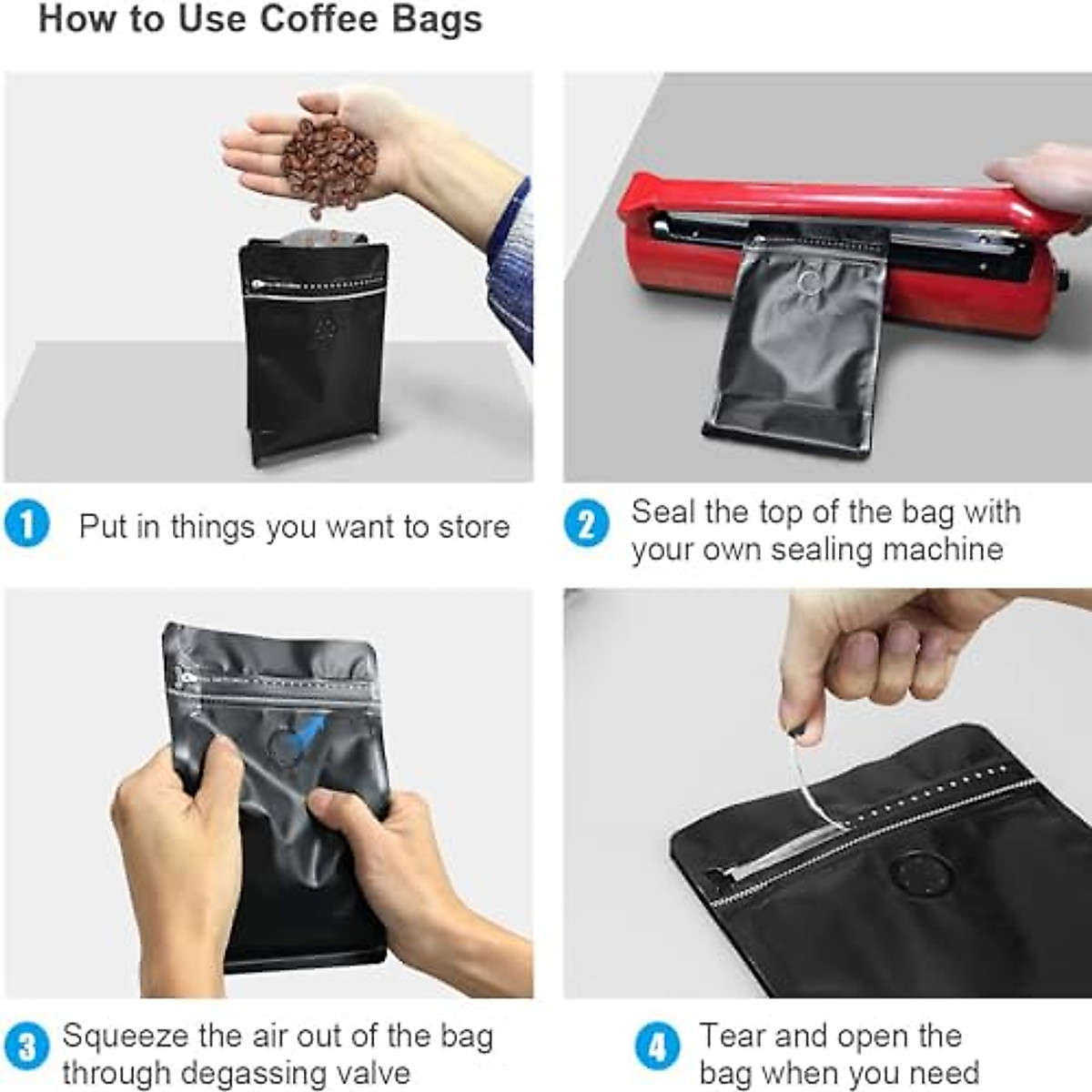 How to Use Coffee Bags

1 Put in things you want to store

2 Seal the top of the bag with your own sealing machine

3 Squeeze the air out of the bag through degassing valve

4 Tear and open the bag when you need