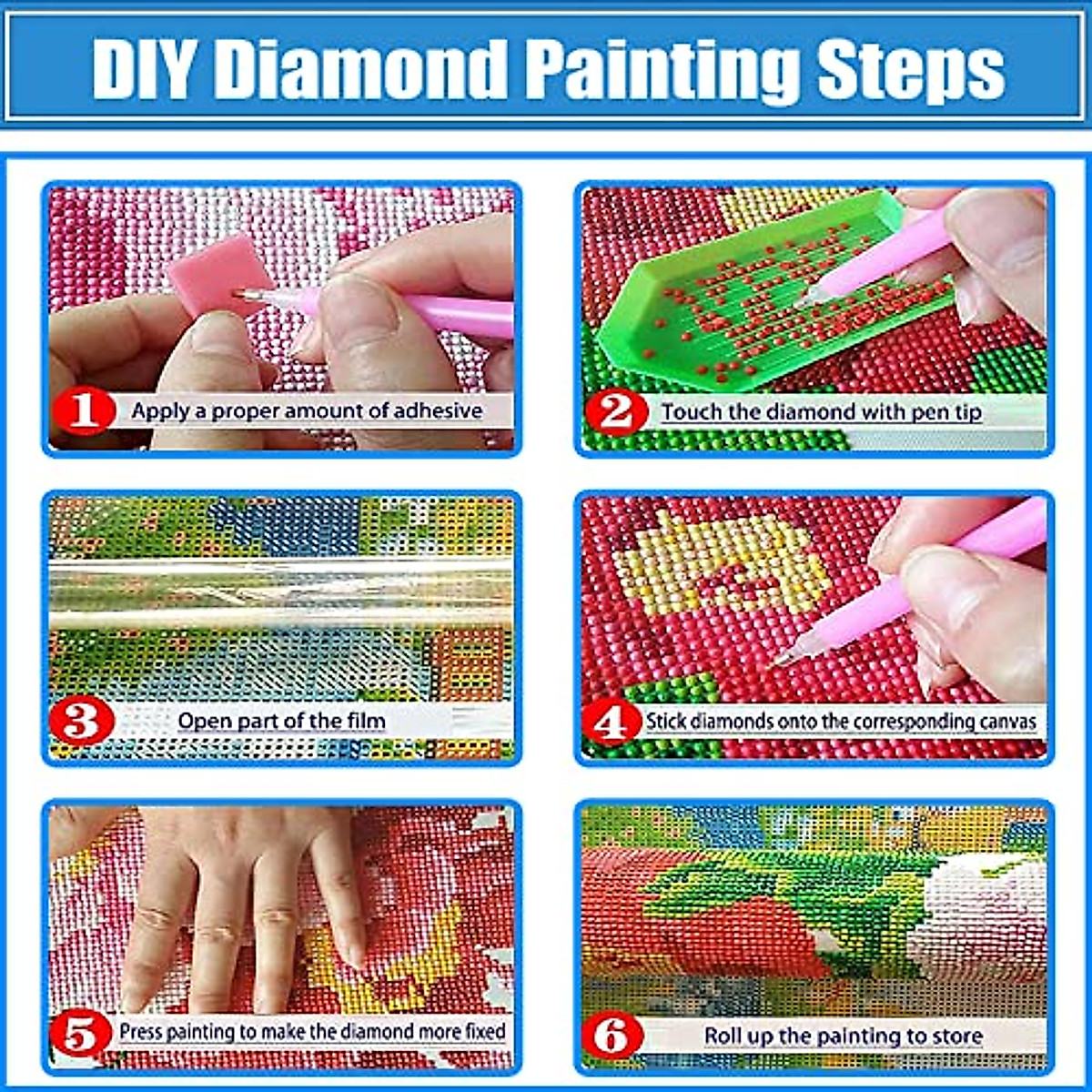 DIY Diamond Painting Steps

1 Apply a proper amount of adhesive

2 Touch the diamond with pen tip

3 Open part of the film

4 Stick diamonds onto the corresponding canvas

5 Press painting to make the diamond more fixed

6 Roll up the painting to store