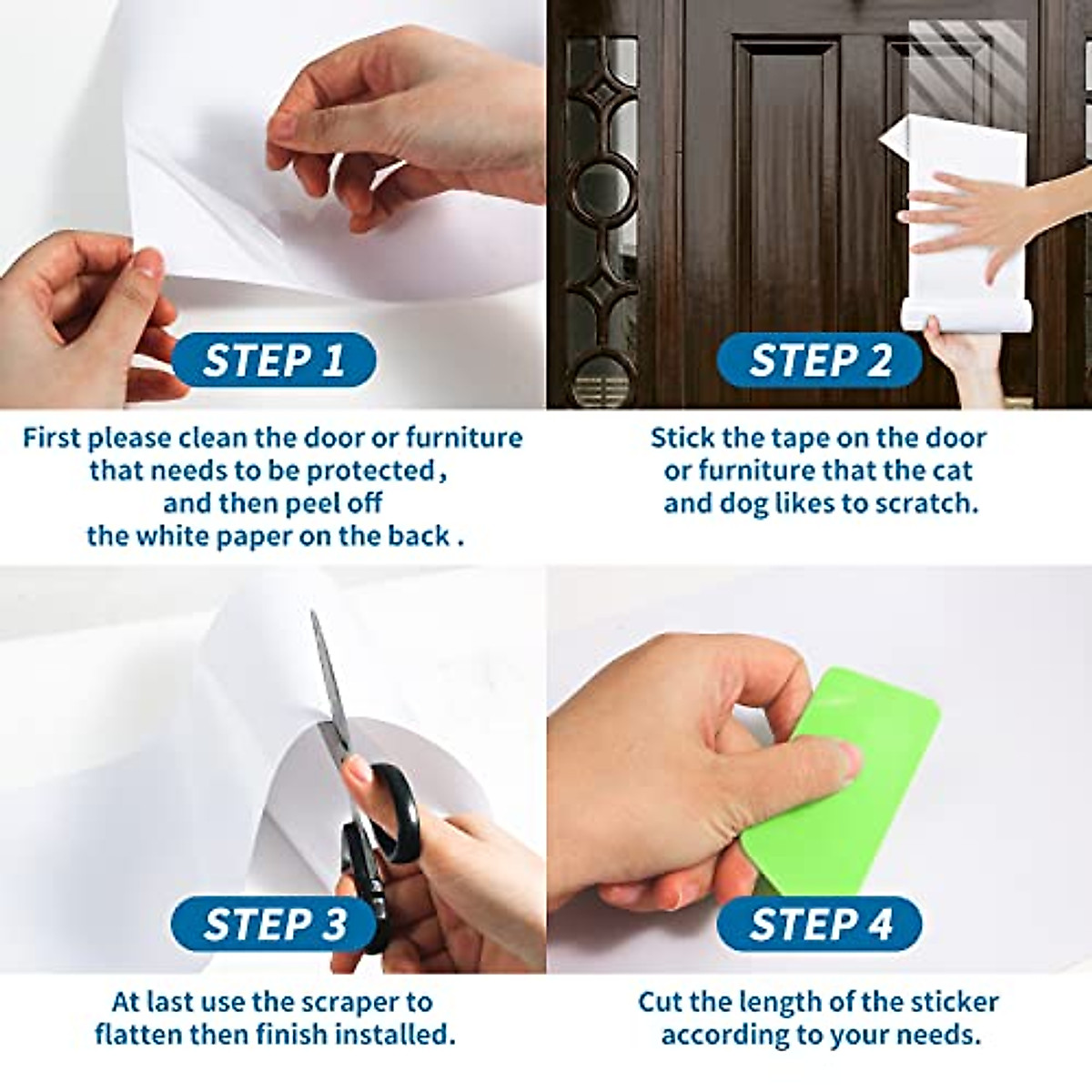 STEP 1

First please clean the door or furniture that needs to be protected , and then peel off the white paper on the back .

STEP 2

Stick the tape on the door or furniture that the cat and dog likes to scratch.

STEP 3

At last use the scraper to flatten then finish installed.

STEP 4

Cut the length of the sticker according to your needs.