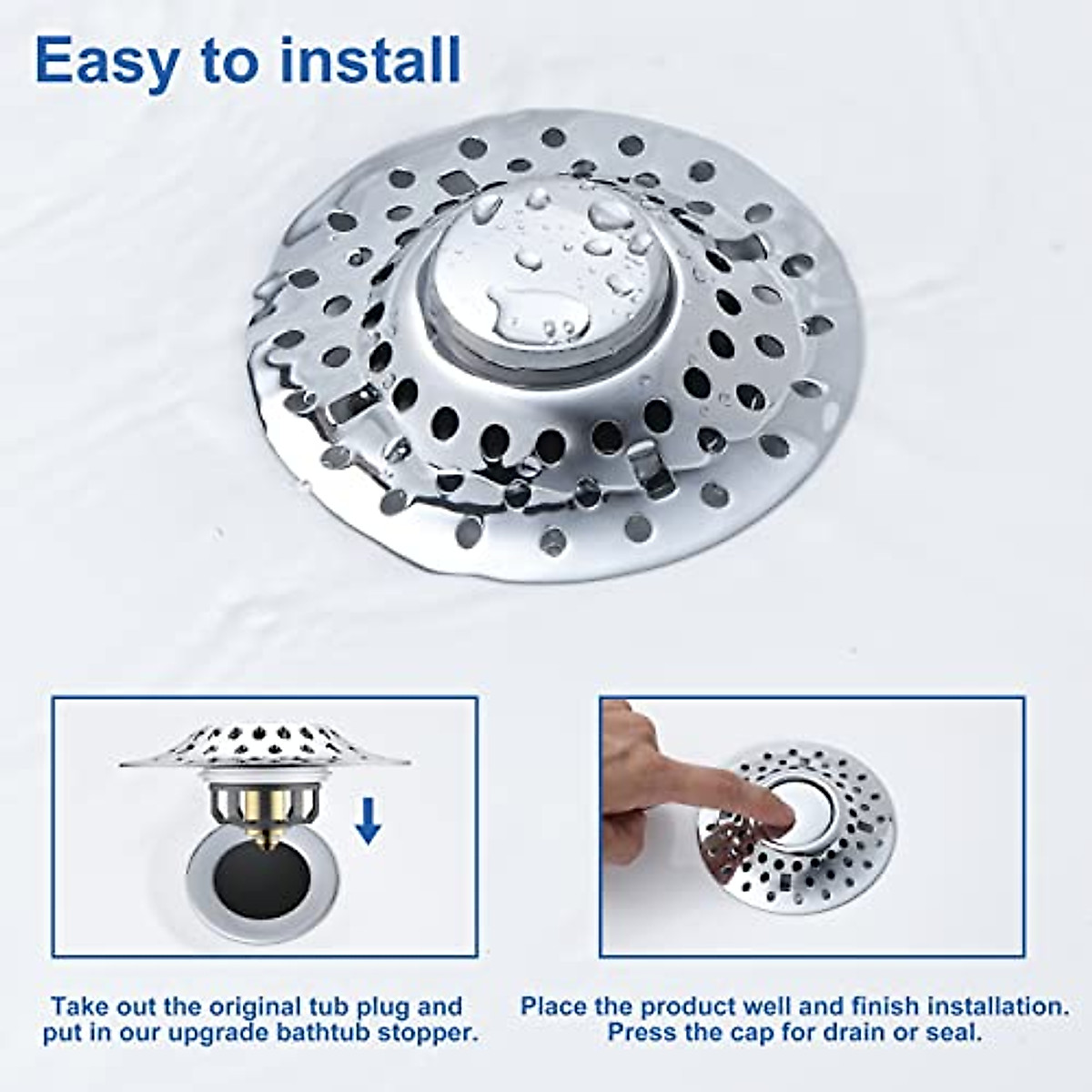 Easy to install

Take out the original tub plug and put in our upgrade bathtub stopper.

Place the product well and finish installation. Press the cap for drain or seal.