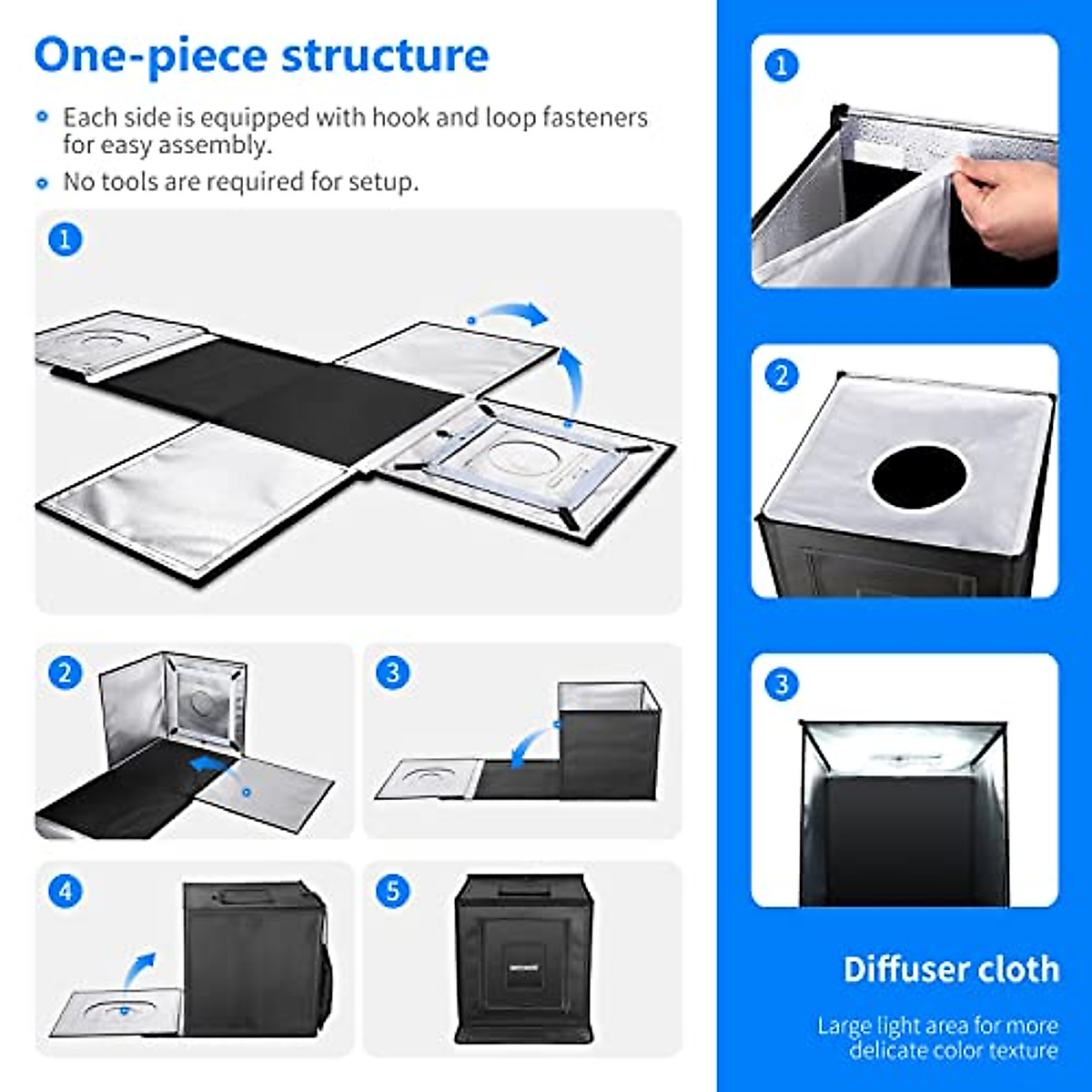 One-piece structure

Each side is equipped with hook and loop fasteners for easy assembly.

No tools are required for setup.

1

2

3

4

5

1

2

3

Diffuser cloth

Large light area for more delicate color texture