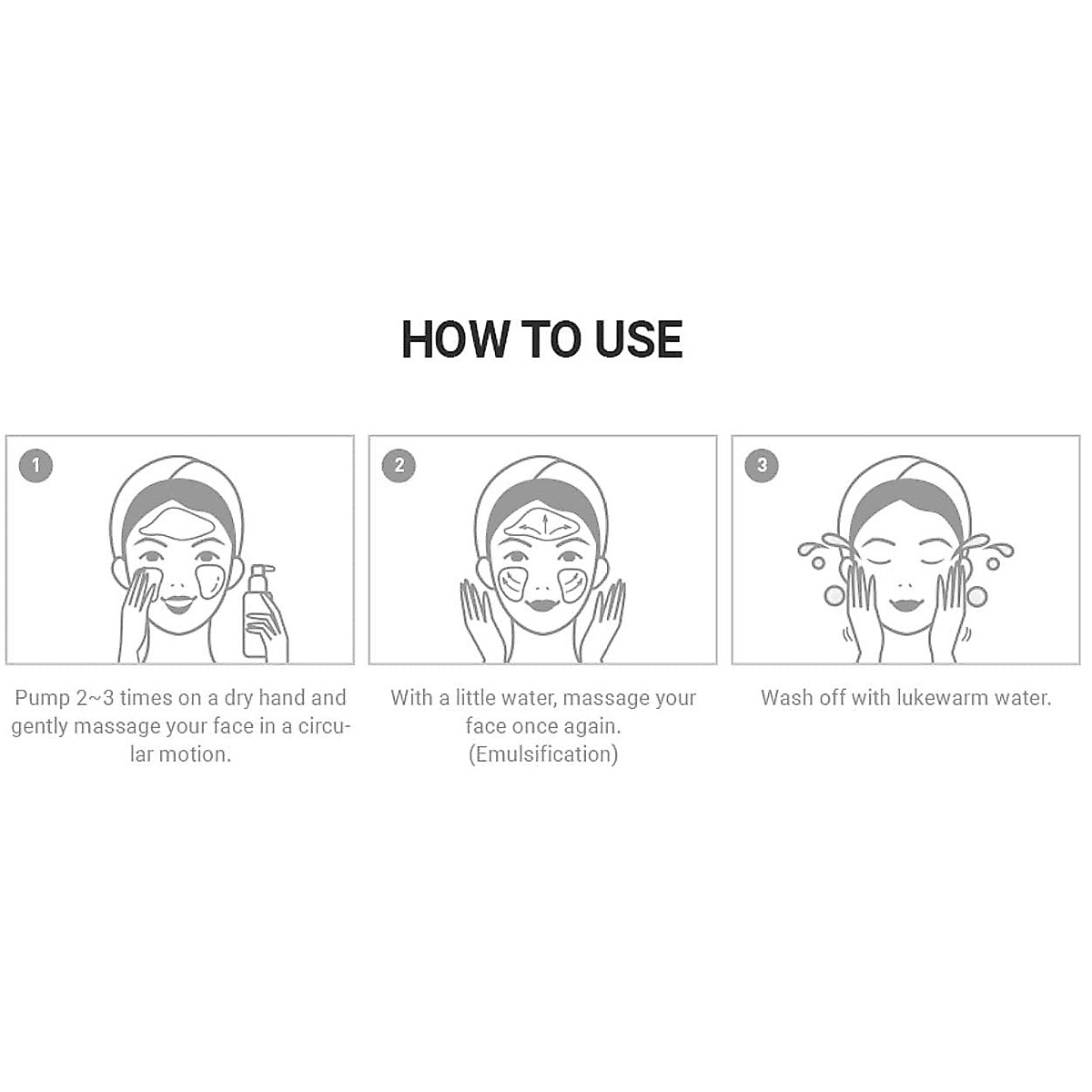 HOW TO USE

1

Pump 2~3 times on a dry hand and gently massage your face in a circular motion.

2

With a little water, massage your face once again. (Emulsification)

3

Wash off with lukewarm water.