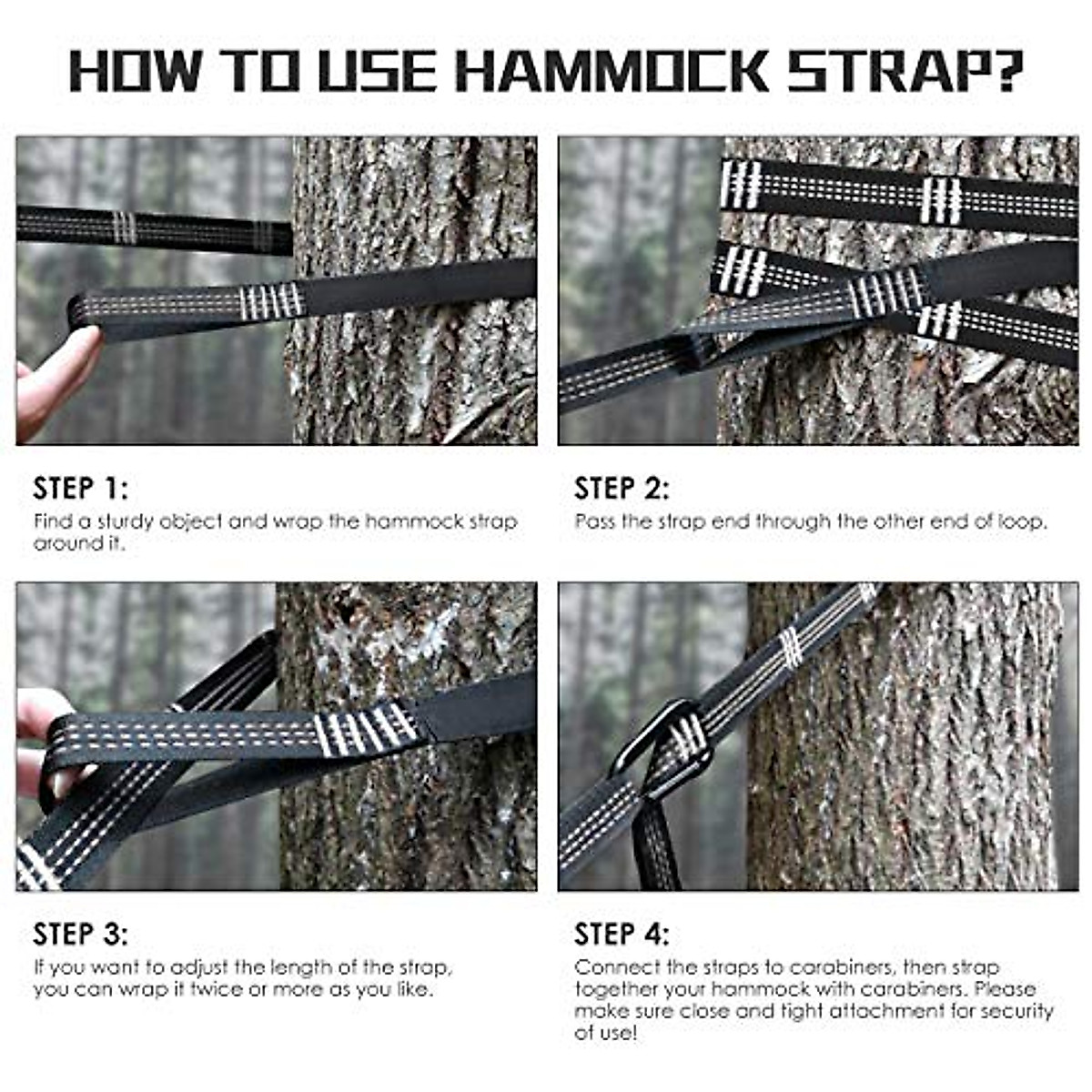 HOW TO USE HAMMOCK STRAP?

STEP 1:
Find a sturdy object and wrap the hammock strap around it.

STEP 2:
Pass the strap end through the other end of loop.

STEP 3:
If you want to adjust the length of the strap, you can wrap it twice or more as you like.

STEP 4:
Connect the straps to carabiners, then strap together your hammock with carabiners. Please make sure close and tight attachment for security of use!