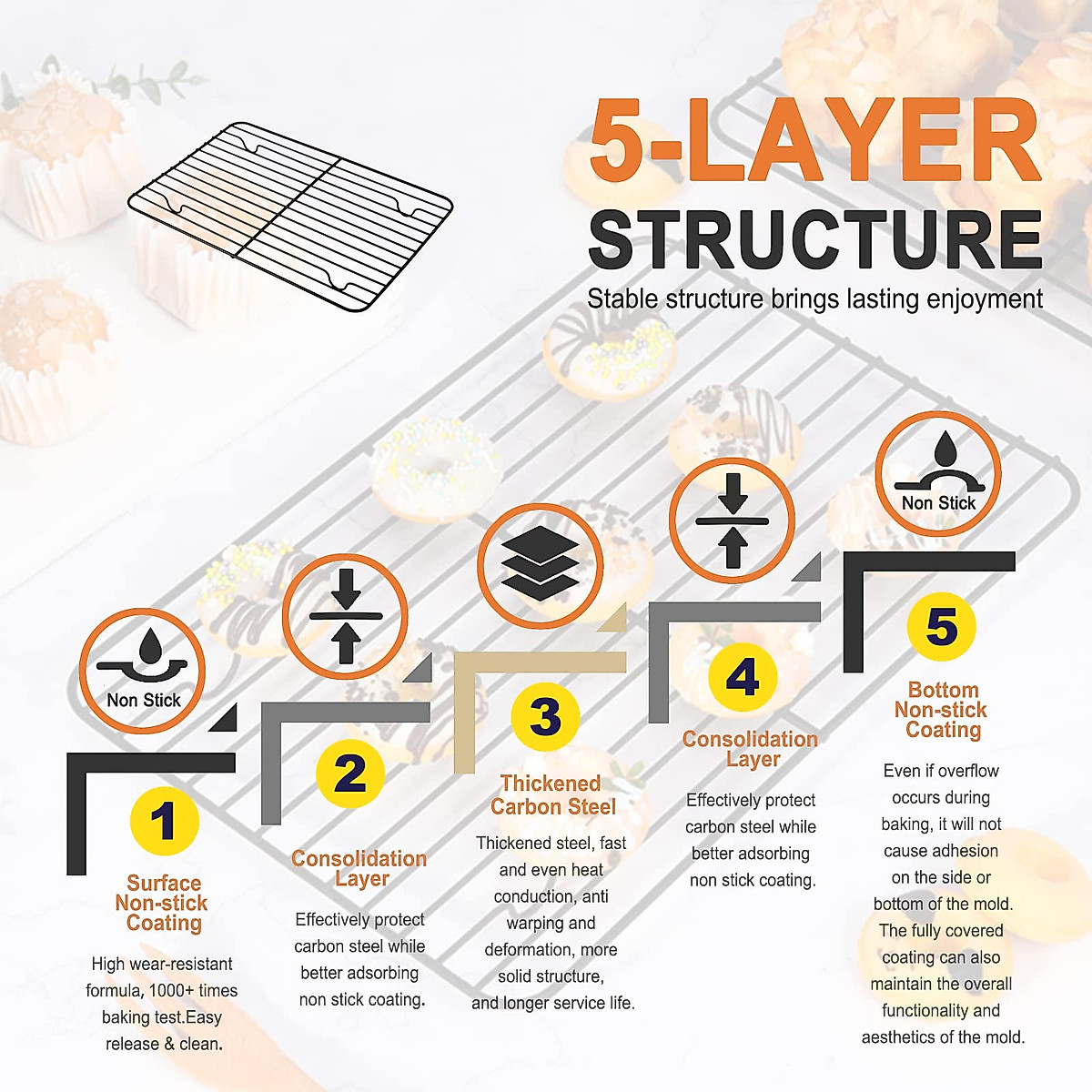 5-LAYER STRUCTURE

Stable structure brings lasting enjoyment

Non Stick

1

Surface Non-stick Coating

High wear-resistant formula, 1000+ times baking test.Easy release & clean.

2

Consolidation Layer

Effectively protect carbon steel while better adsorbing non stick coating.

3

Thickened Carbon Steel

Thickened steel, fast and even heat conduction, anti warping and deformation, more solid structure, and longer service life.

4

Consolidation Layer

Effectively protect carbon steel while better adsorbing non stick coating.

Non Stick

5

Bottom Non-stick Coating

Even if overflow occurs during baking, it will not cause adhesion on the side or bottom of the mold. The fully covered coating can also maintain the overall functionality and aesthetics of the mold.