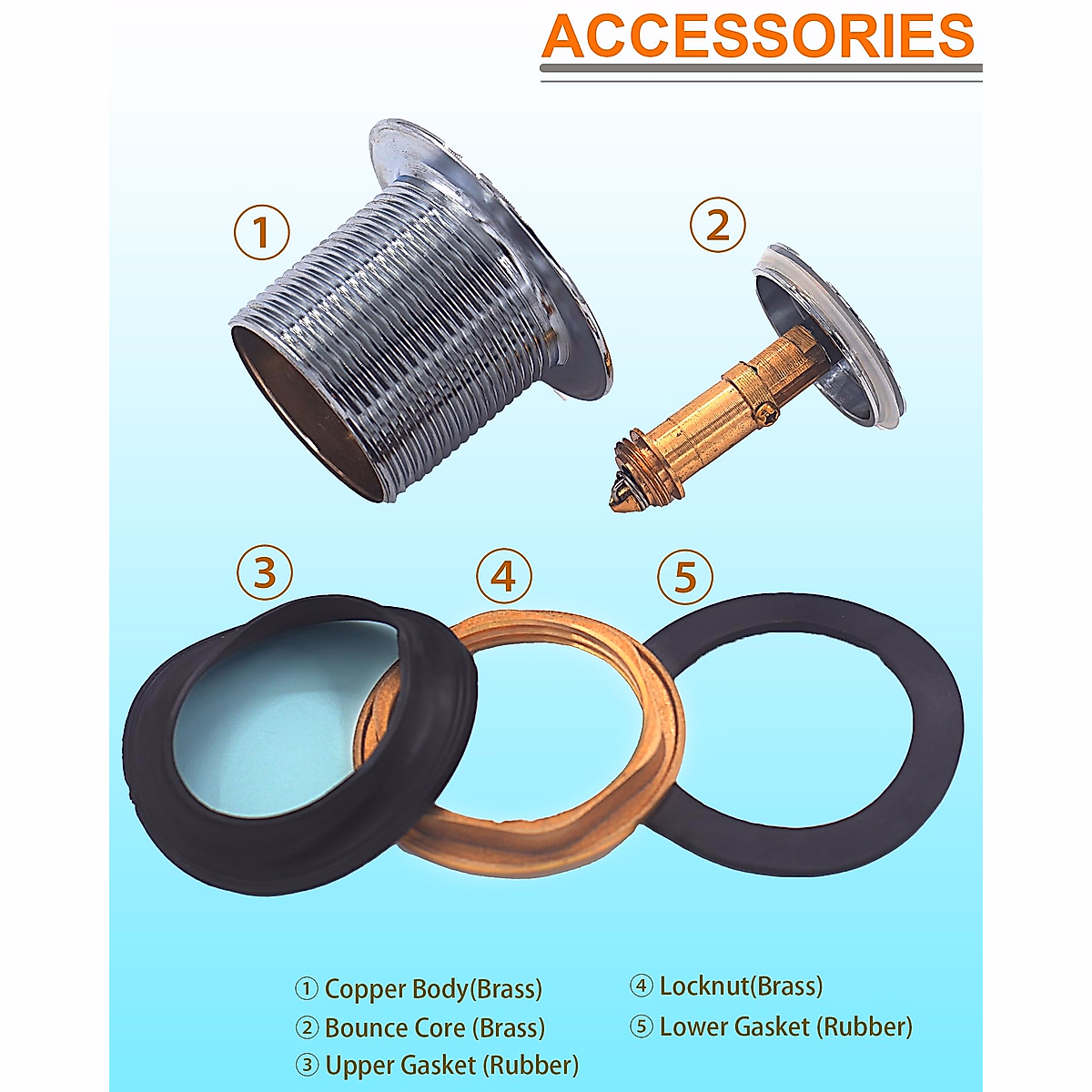 ACCESSORIES

①

②

③

④

⑤

① Copper Body(Brass)
② Bounce Core (Brass)
③ Upper Gasket (Rubber)

④ Locknut(Brass)
⑤ Lower Gasket (Rubber)