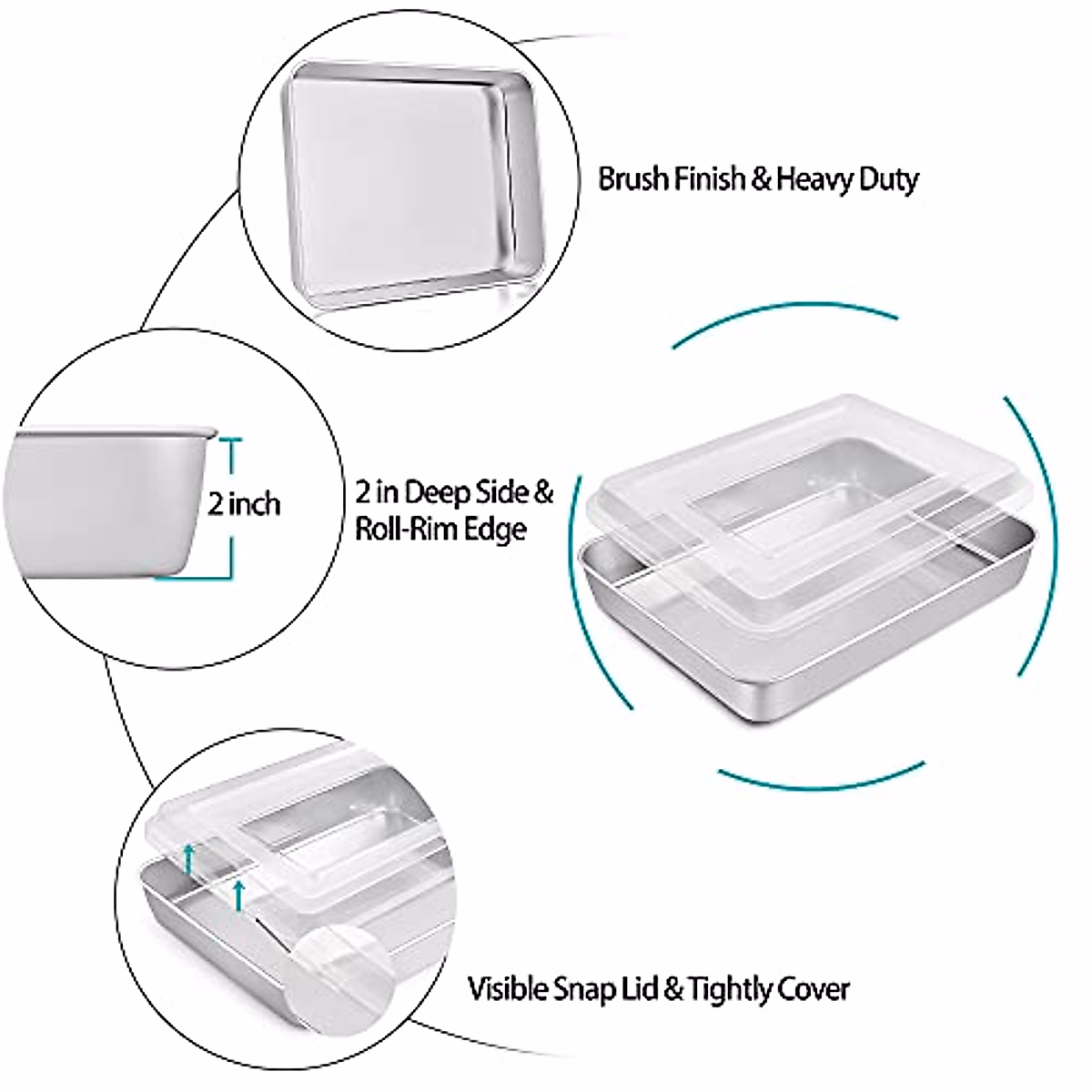 Brush Finish & Heavy Duty

2 inch

2 in Deep Side & Roll-Rim Edge

Visible Snap Lid & Tightly Cover