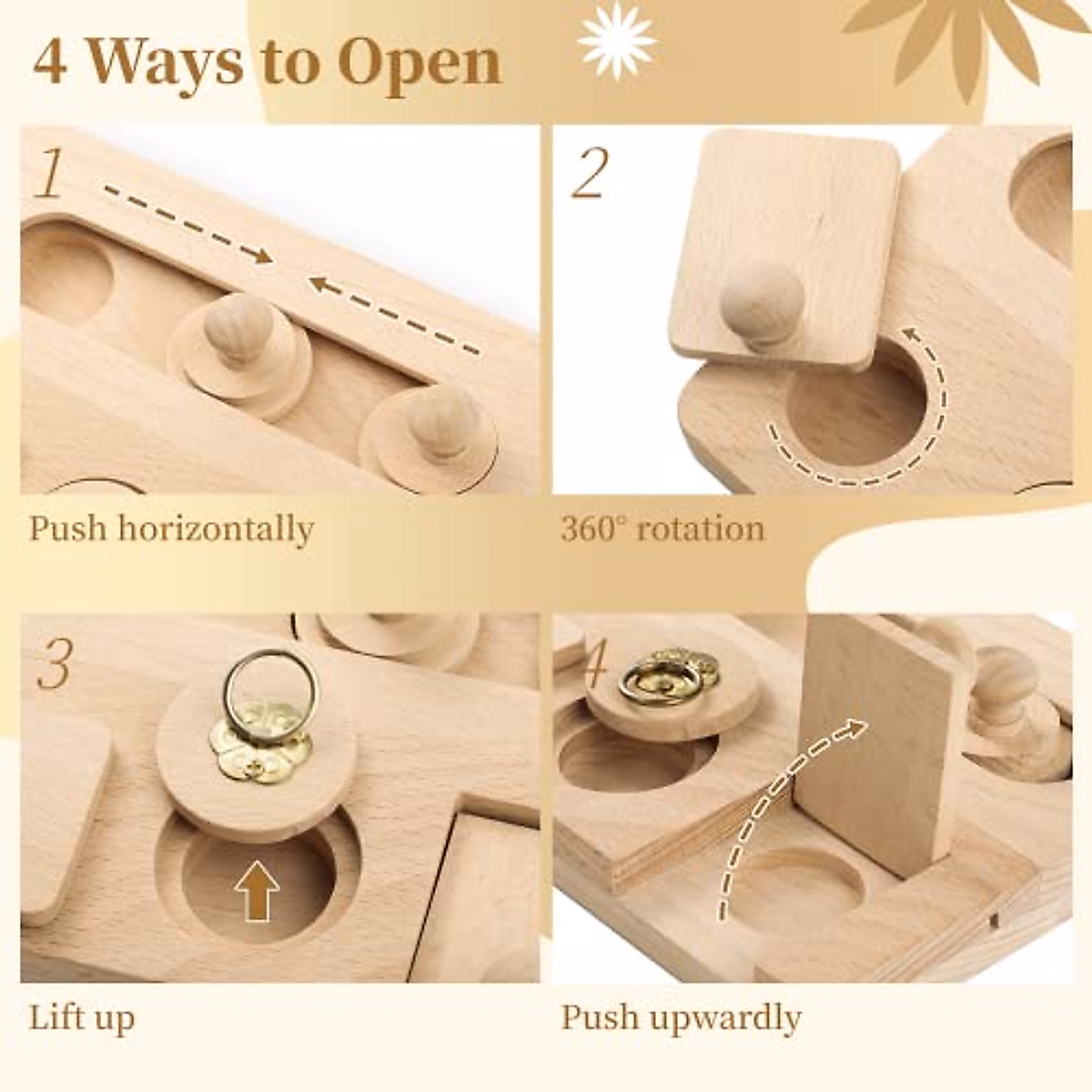 4 Ways to Open

1

Push horizontally

2

360° rotation

3

Lift up

4

Push upwardly