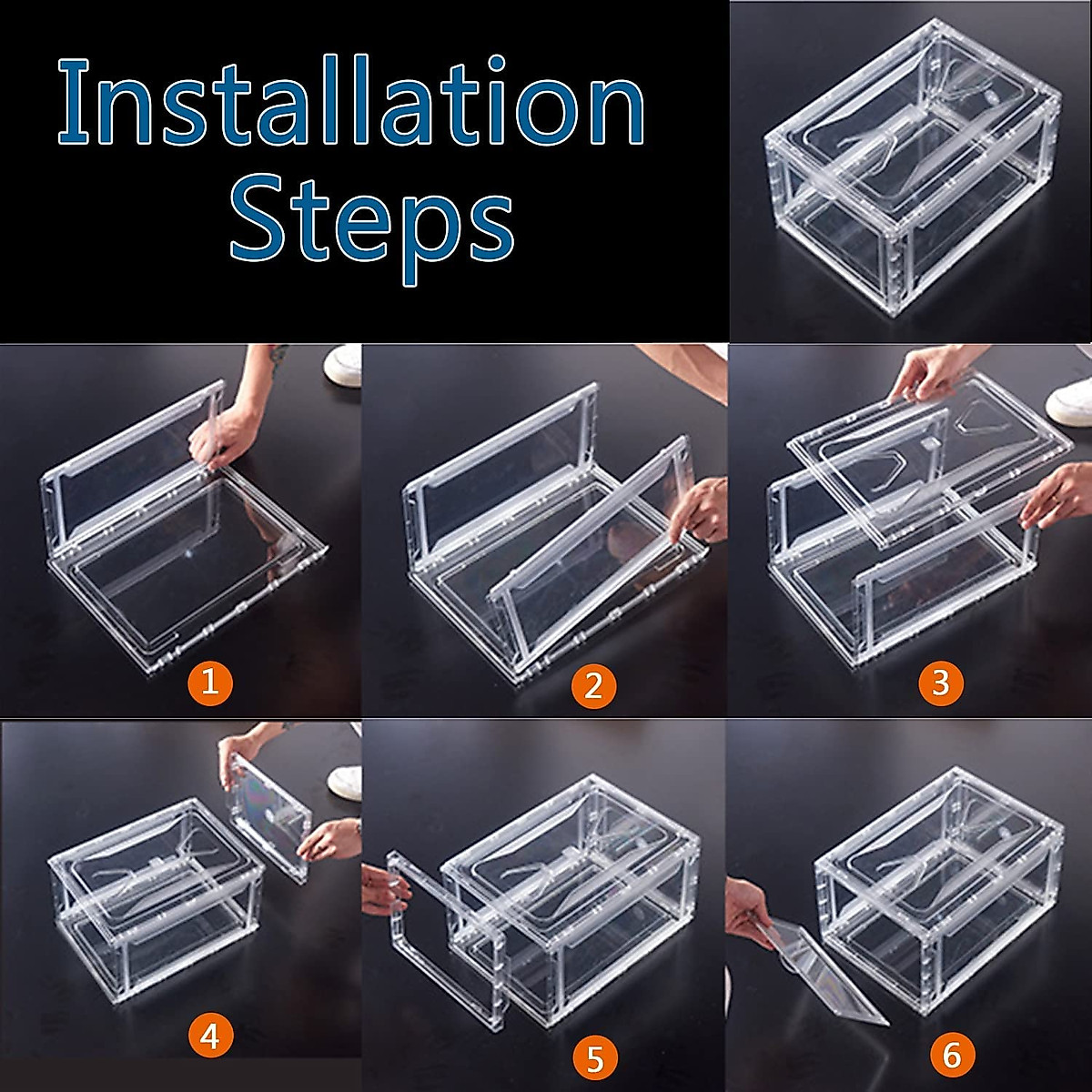 Installation Steps

1

2

3

4

5

6