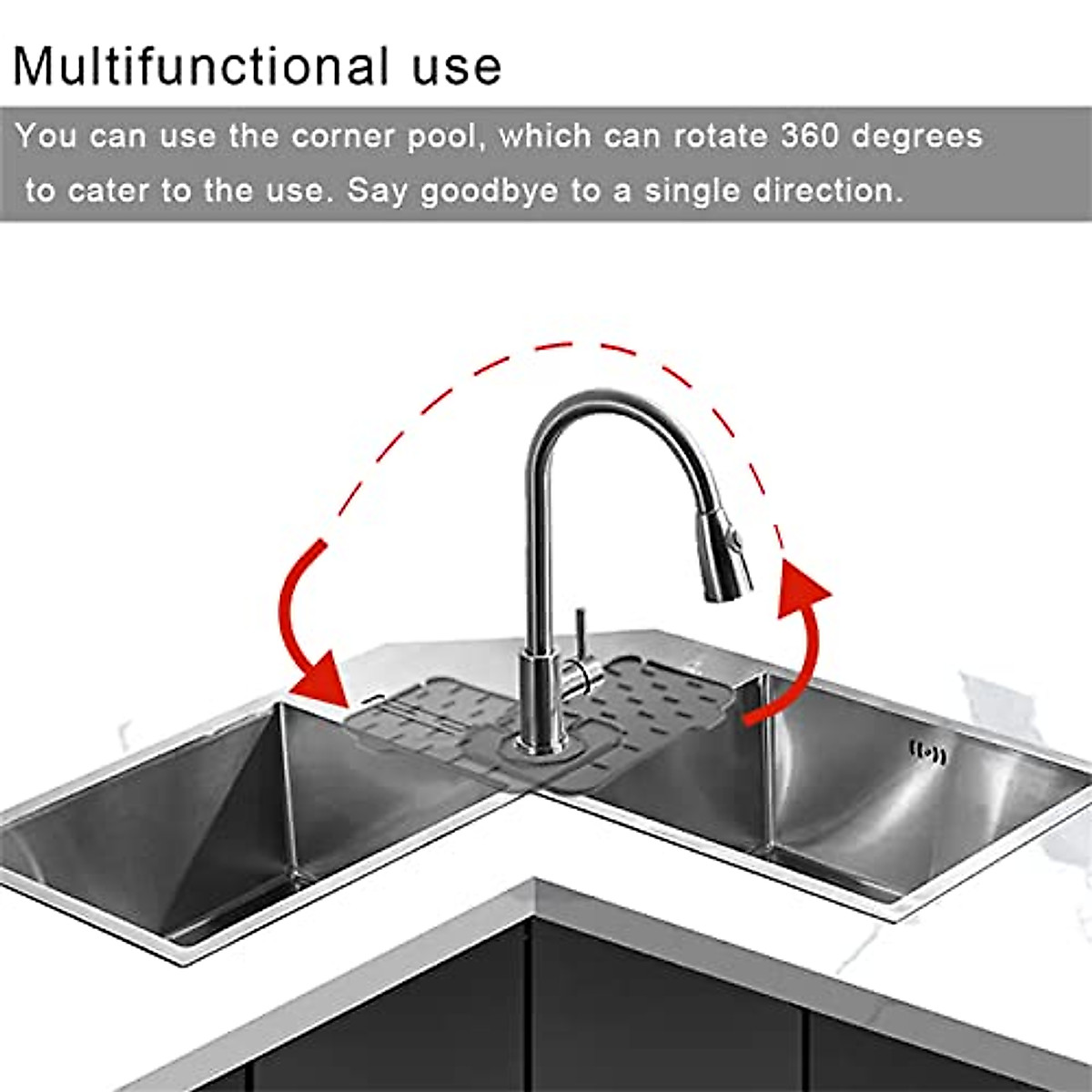 Multifunctional use

You can use the corner pool, which can rotate 360 degrees to cater to the use. Say goodbye to a single direction.