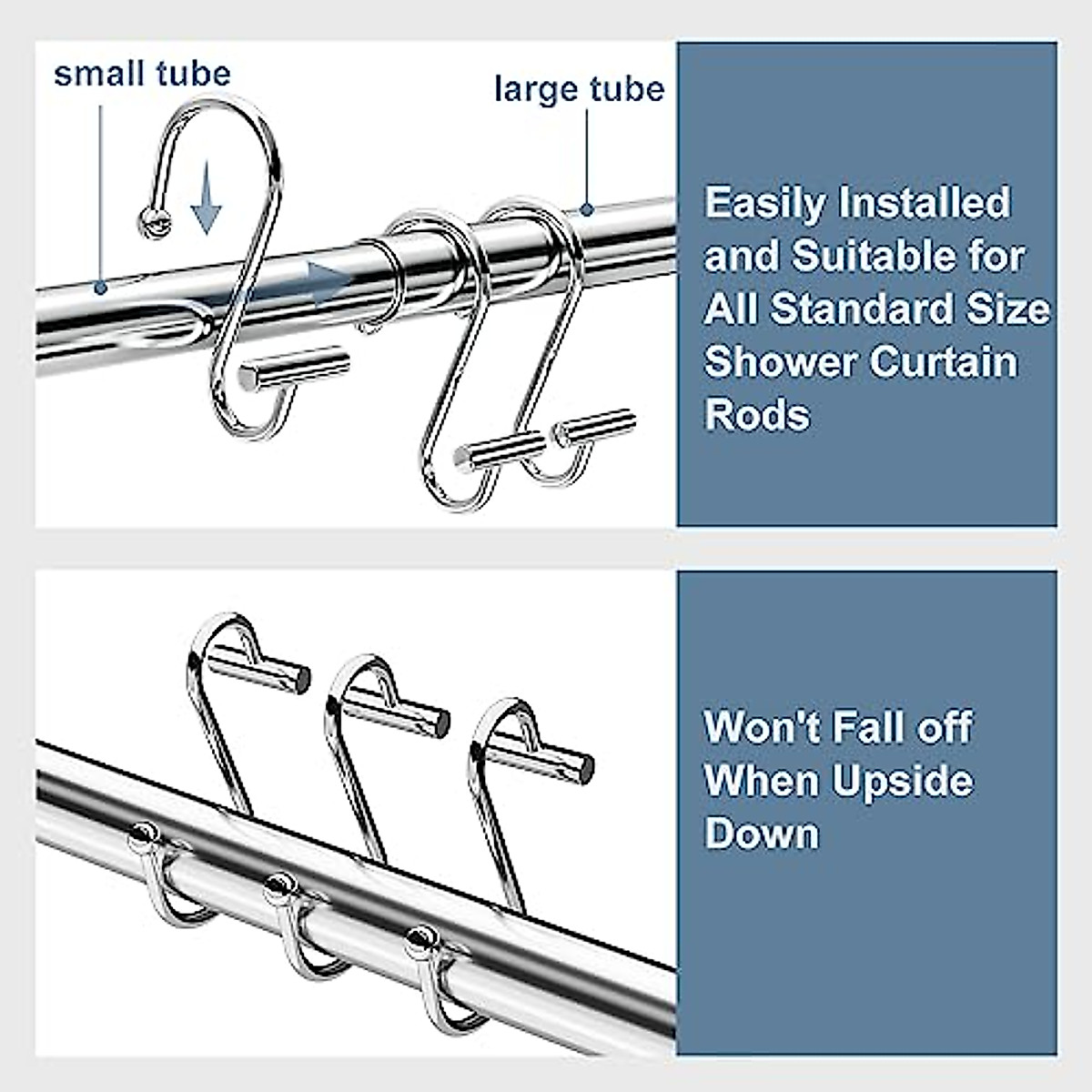 small tube

large tube

Easily Installed and Suitable for All Standard Size Shower Curtain Rods

Won't Fall off When Upside Down