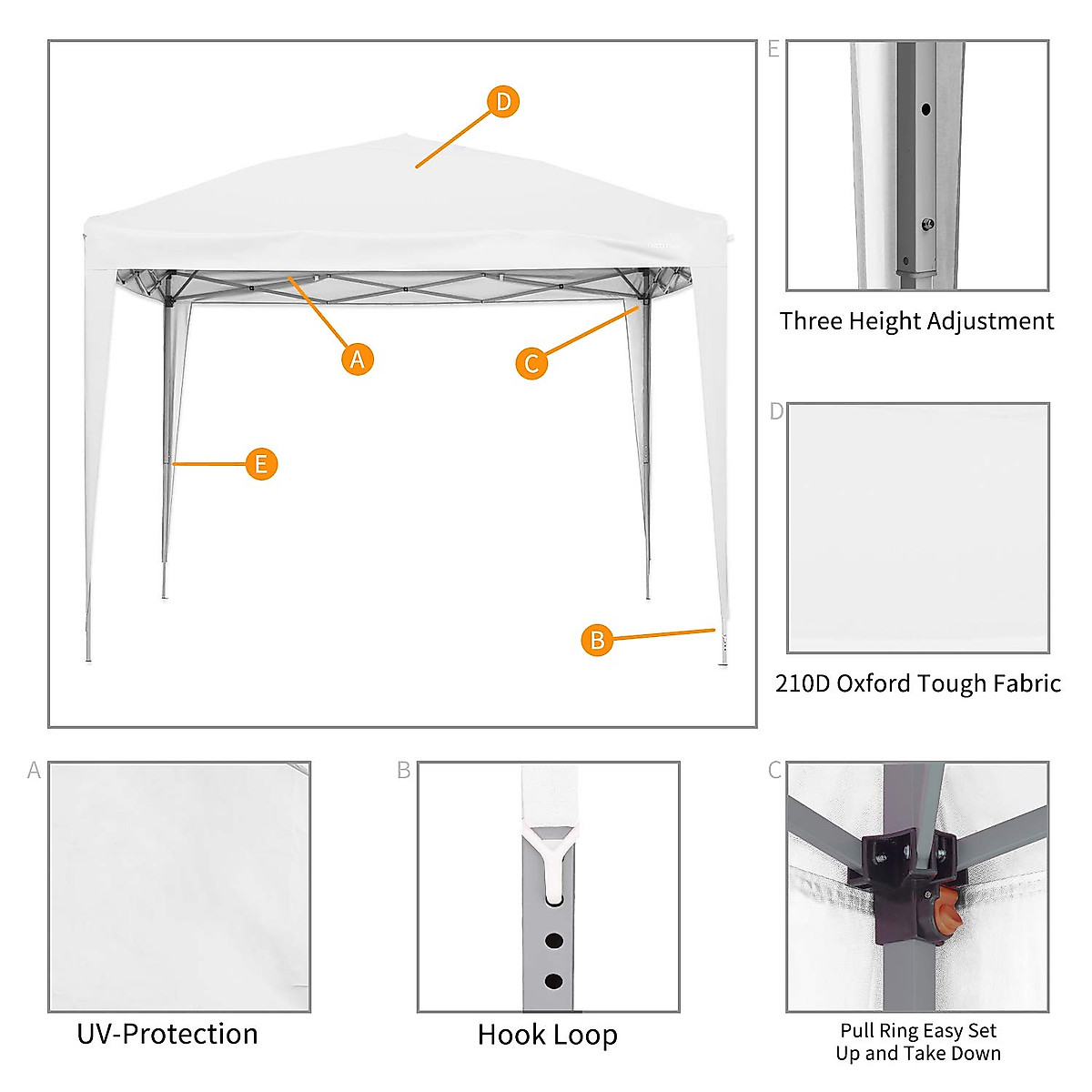 D

A

C

E

B

E

Three Height Adjustment

D

210D Oxford Tough Fabric

A

UV-Protection

B

Hook Loop

C

Pull Ring Easy Set Up and Take Down