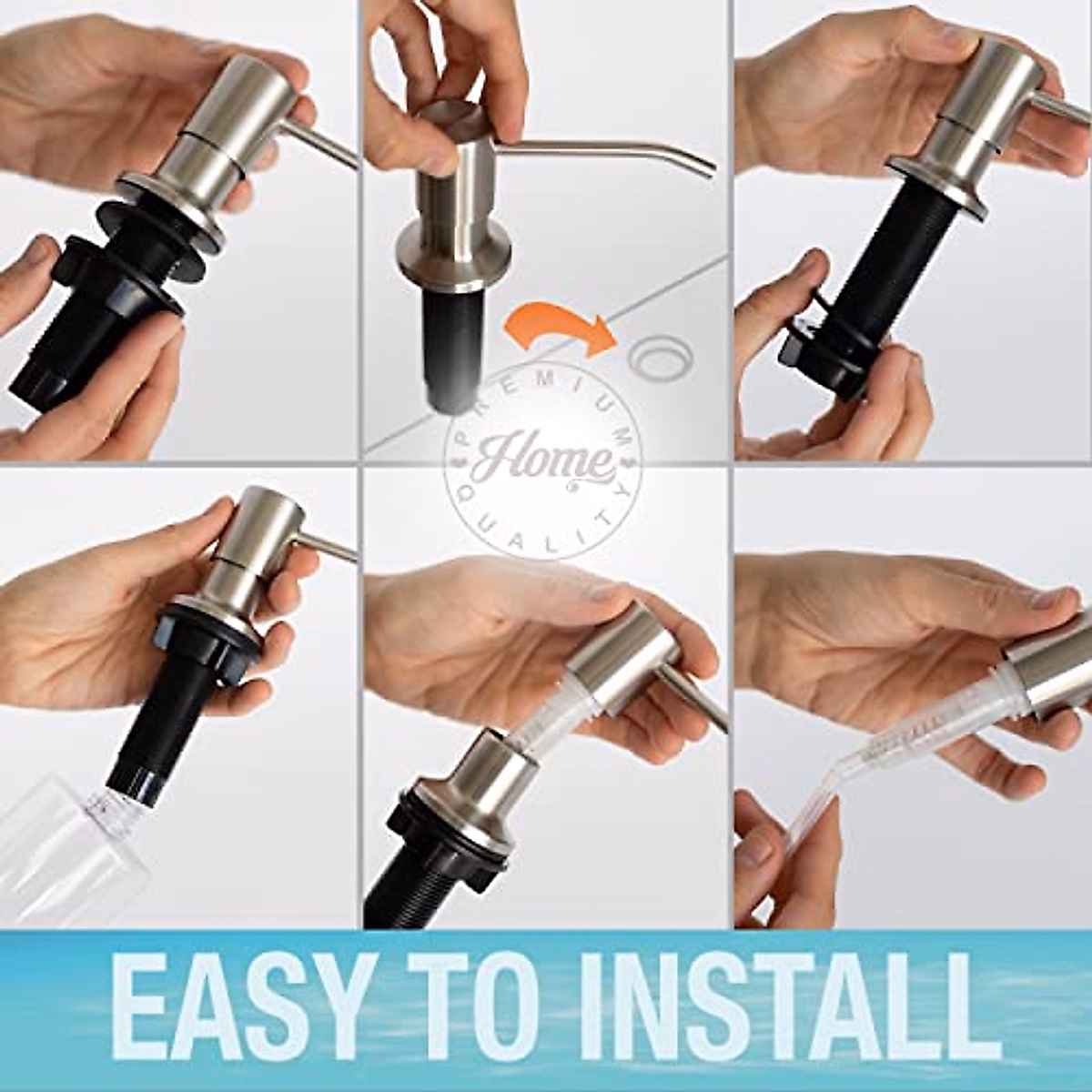 PREMIUM
Home
QUALITY

EASY TO INSTALL