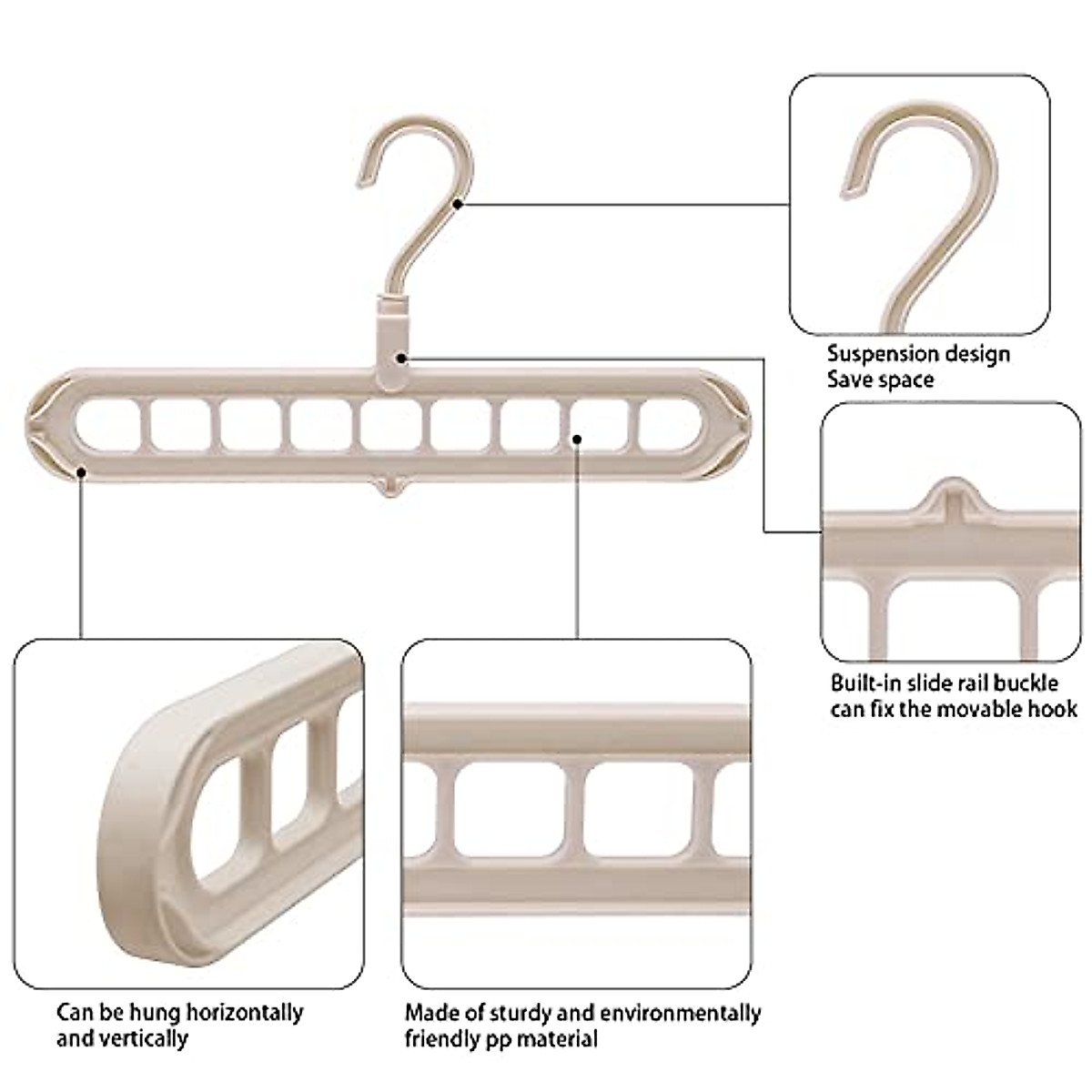 Suspension design
Save space

Built-in slide rail buckle
can fix the movable hook

Can be hung horizontally
and vertically

Made of sturdy and environmentally
friendly pp material