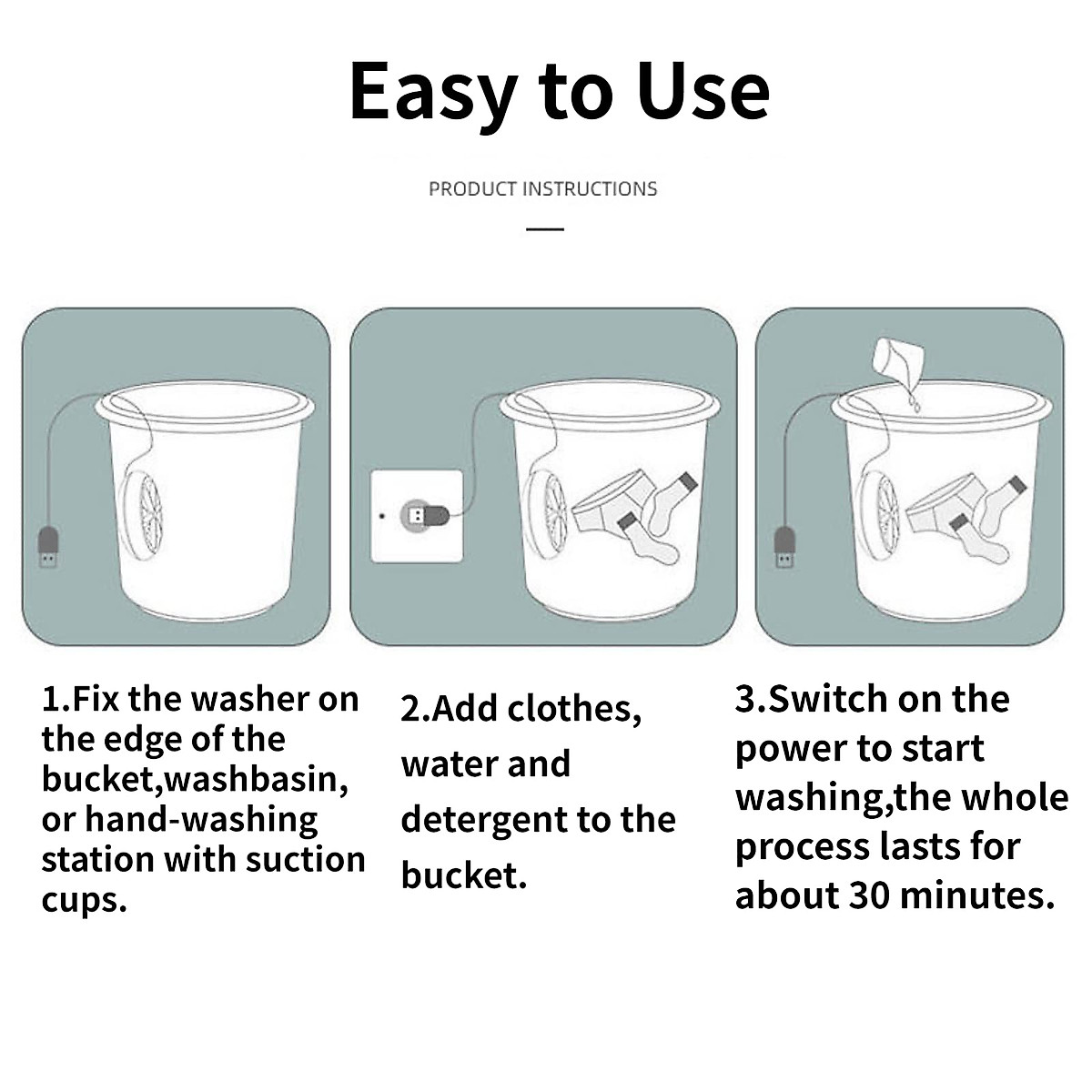 Easy to Use

PRODUCT INSTRUCTIONS

1.Fix the washer on the edge of the bucket,washbasin, or hand-washing station with suction cups.

2.Add clothes, water and detergent to the bucket.

3.Switch on the power to start washing,the whole process lasts for about 30 minutes.