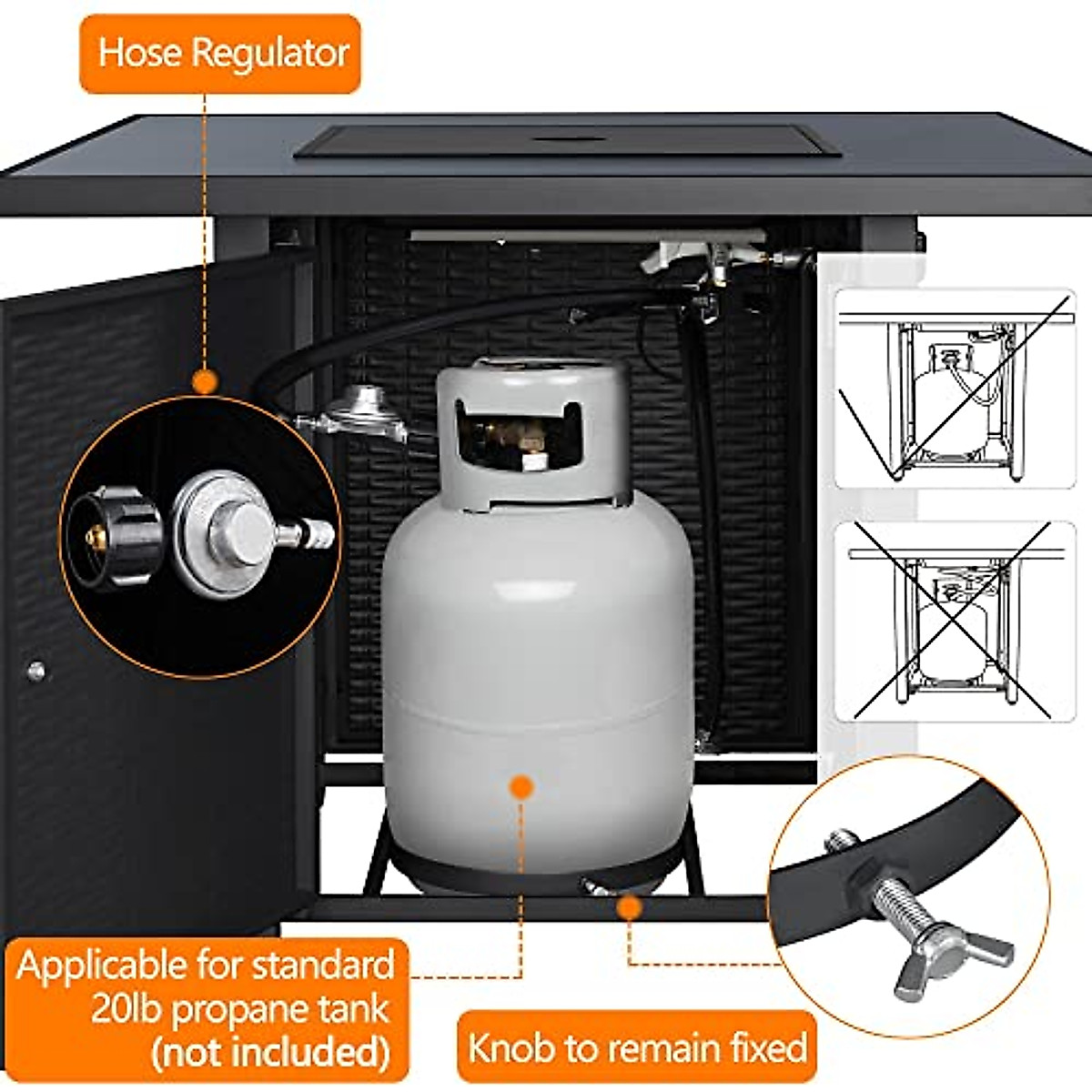 Hose Regulator

Applicable for standard 20lb propane tank (not included)

Knob to remain fixed