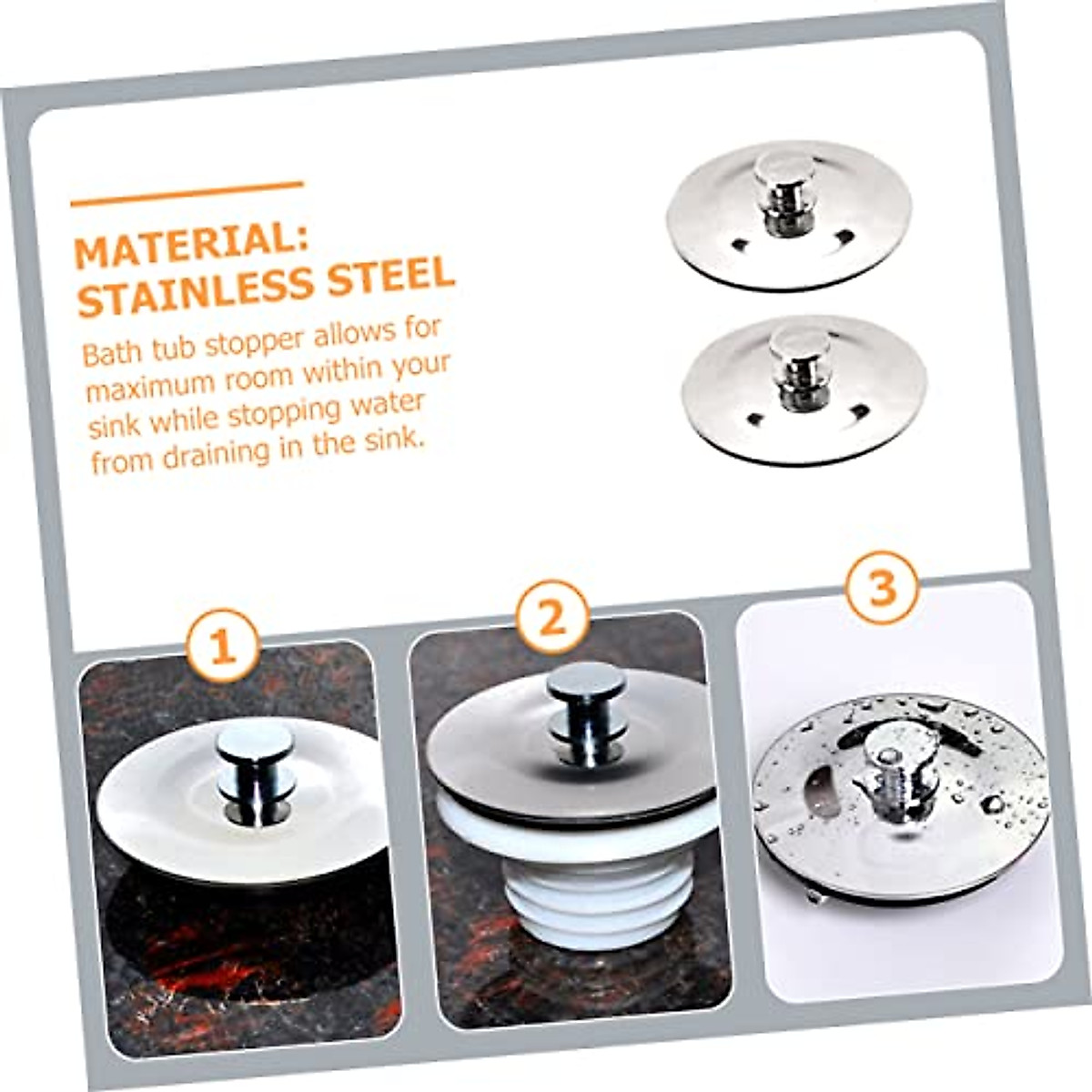 MATERIAL: STAINLESS STEEL

Bath tub stopper allows for maximum room within your sink while stopping water from draining in the sink.

1

2

3