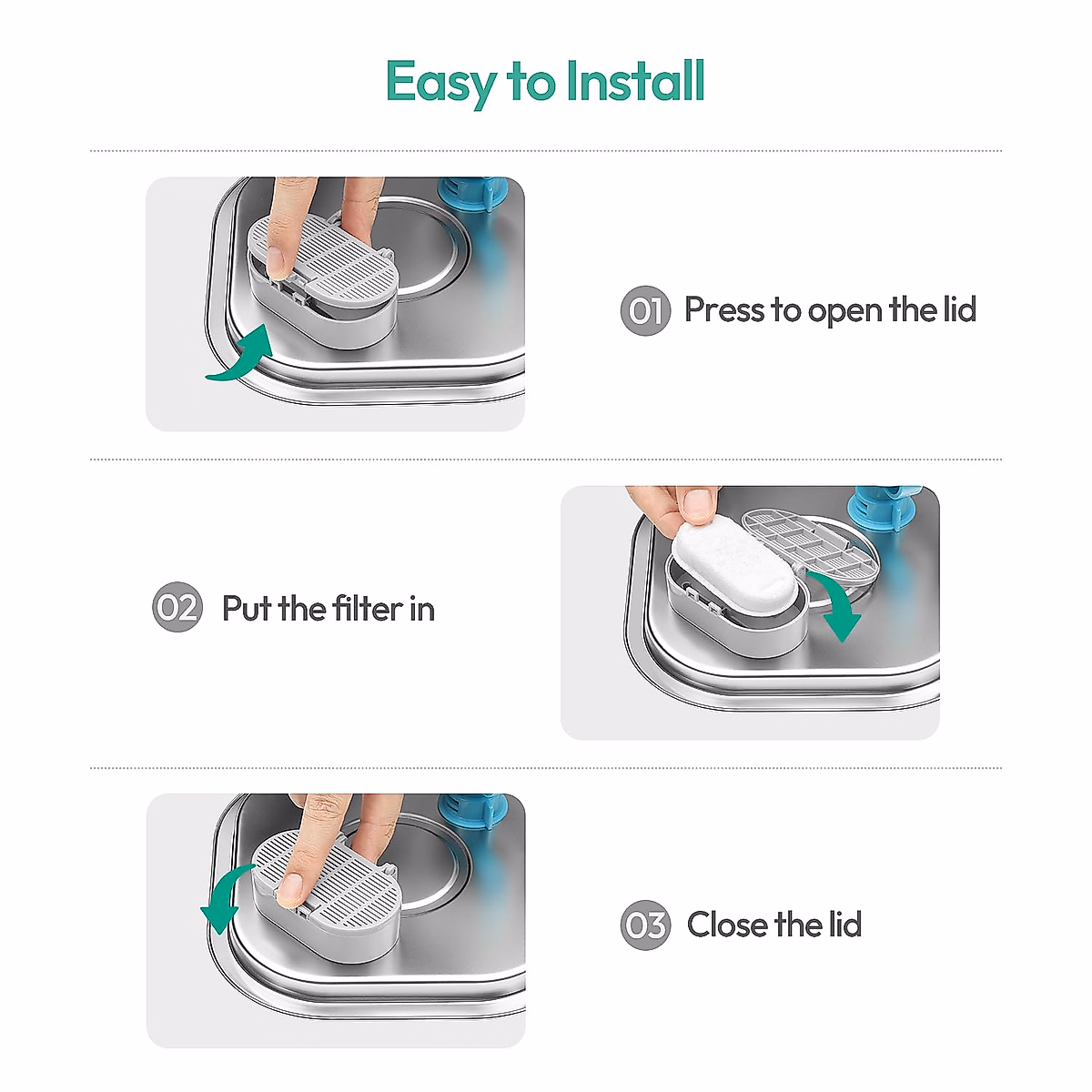 Easy to Install

01 Press to open the lid

02 Put the filter in

03 Close the lid