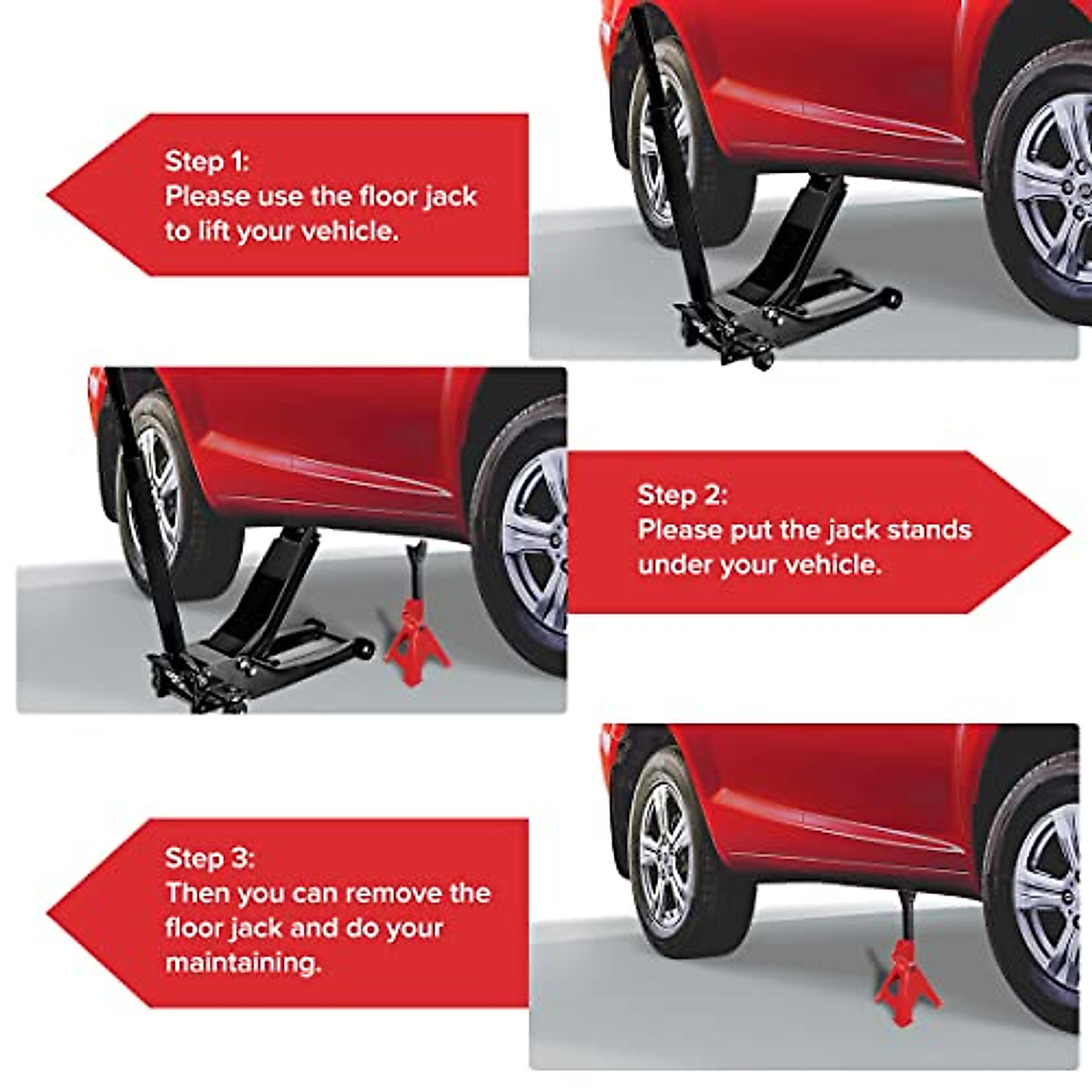 Step 1:
Please use the floor jack to lift your vehicle.

Step 2:
Please put the jack stands under your vehicle.

Step 3:
Then you can remove the floor jack and do your maintaining.