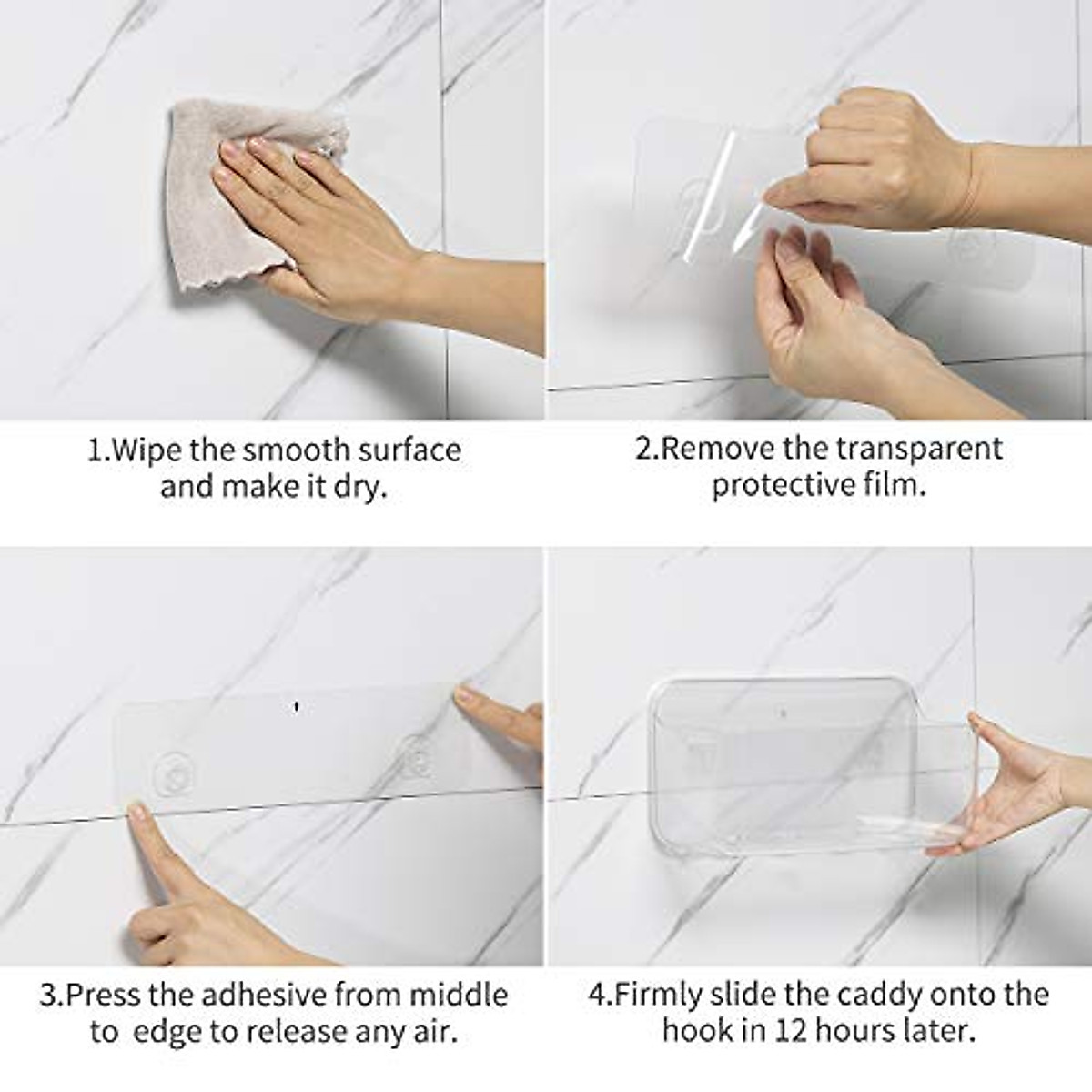 1.Wipe the smooth surface and make it dry.

2.Remove the transparent protective film.

3.Press the adhesive from middle to  edge to release any air.

4.Firmly slide the caddy onto the hook in 12 hours later.