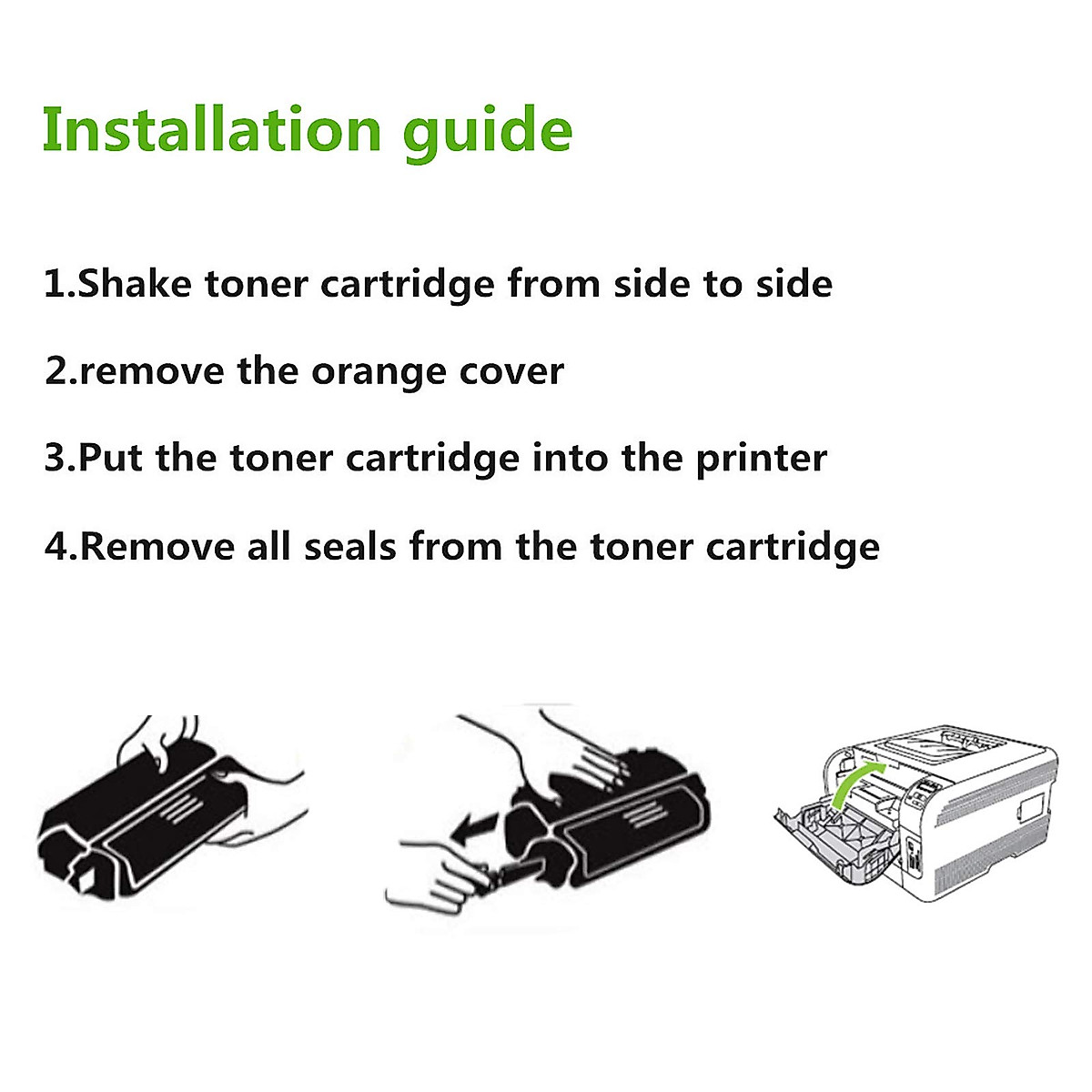 Installation guide

1.Shake toner cartridge from side to side

2.remove the orange cover

3.Put the toner cartridge into the printer

4.Remove all seals from the toner cartridge