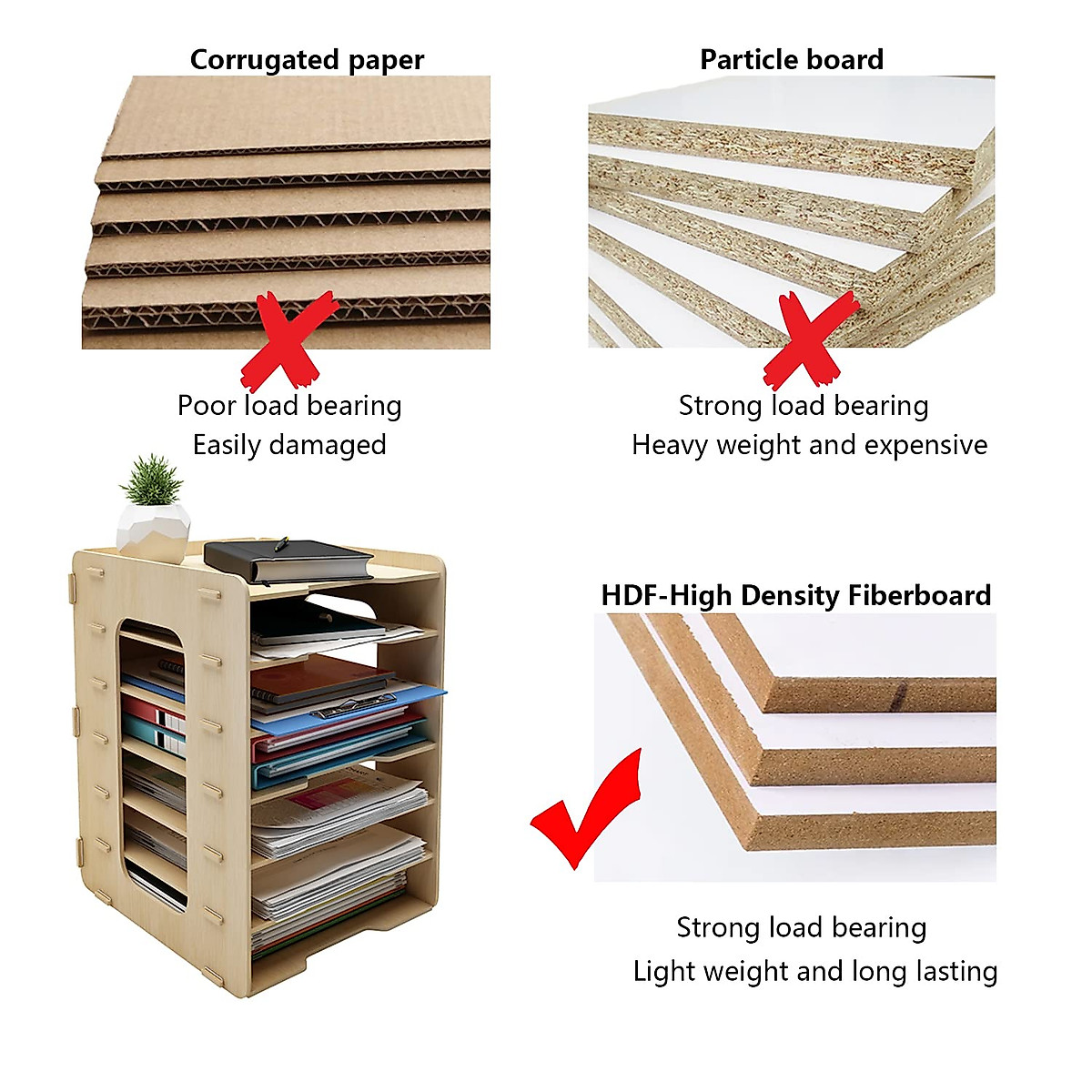 Corrugated paper

Poor load bearing
Easily damaged

Particle board

Strong load bearing
Heavy weight and expensive

HDF-High Density Fiberboard

Strong load bearing
Light weight and long lasting