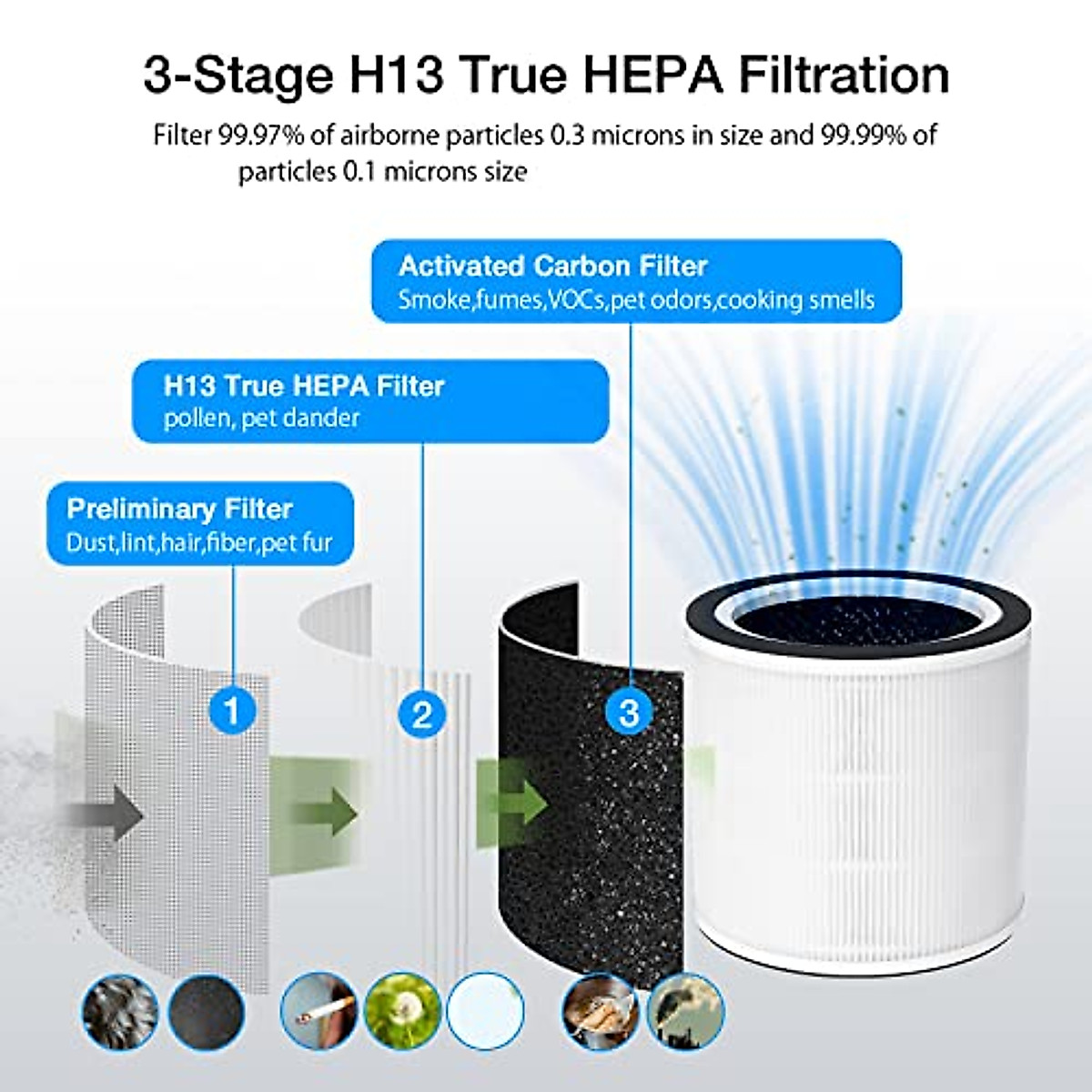 3-Stage H13 True HEPA Filtration

Filter 99.97% of airborne particles 0.3 microns in size and 99.99% of particles 0.1 microns size

Activated Carbon Filter
Smoke,fumes,VOCs,pet odors,cooking smells

H13 True HEPA Filter
pollen, pet dander

Preliminary Filter
Dust,lint,hair,fiber,pet fur

1

2

3