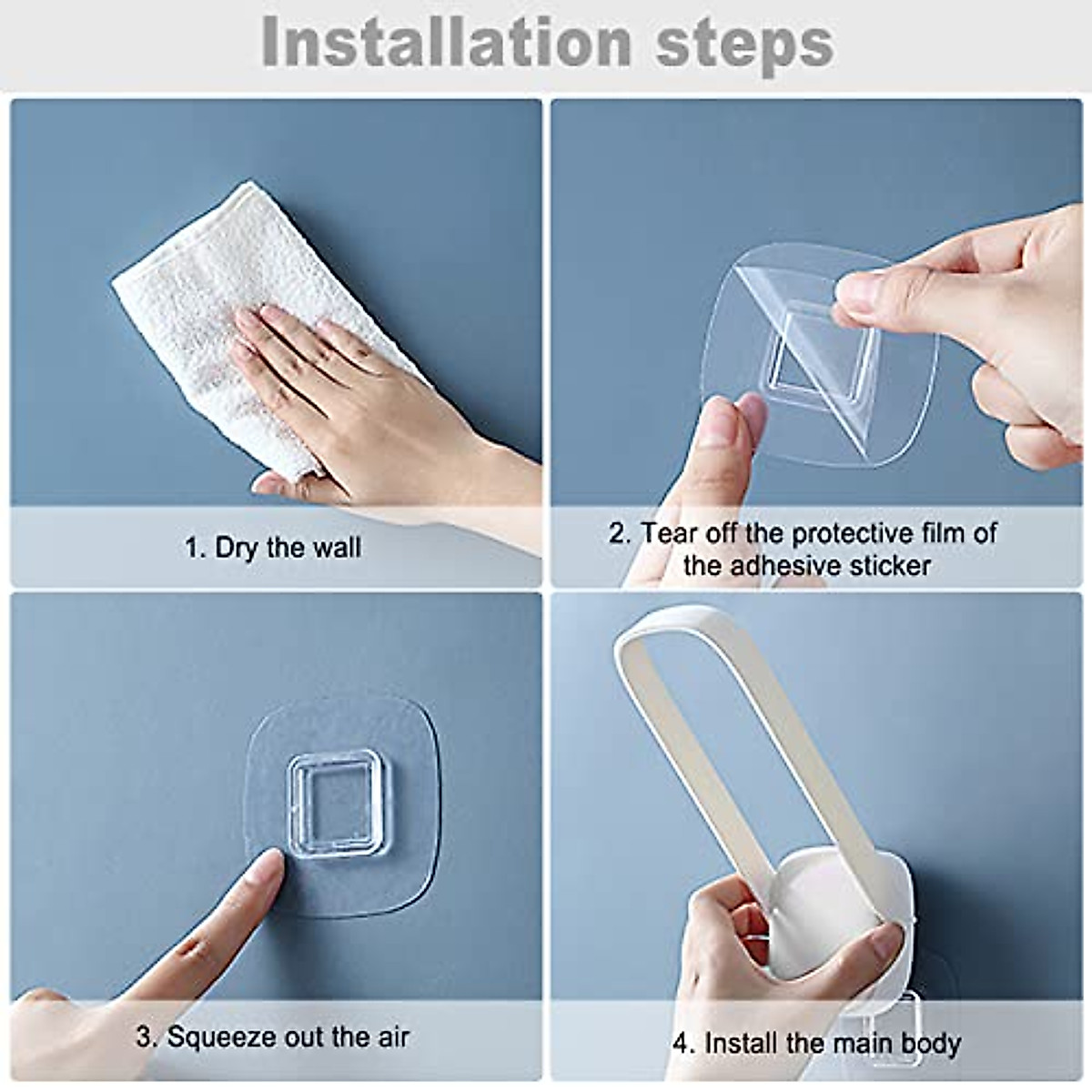 Installation steps

1. Dry the wall

2. Tear off the protective film of the adhesive sticker

3. Squeeze out the air

4. Install the main body