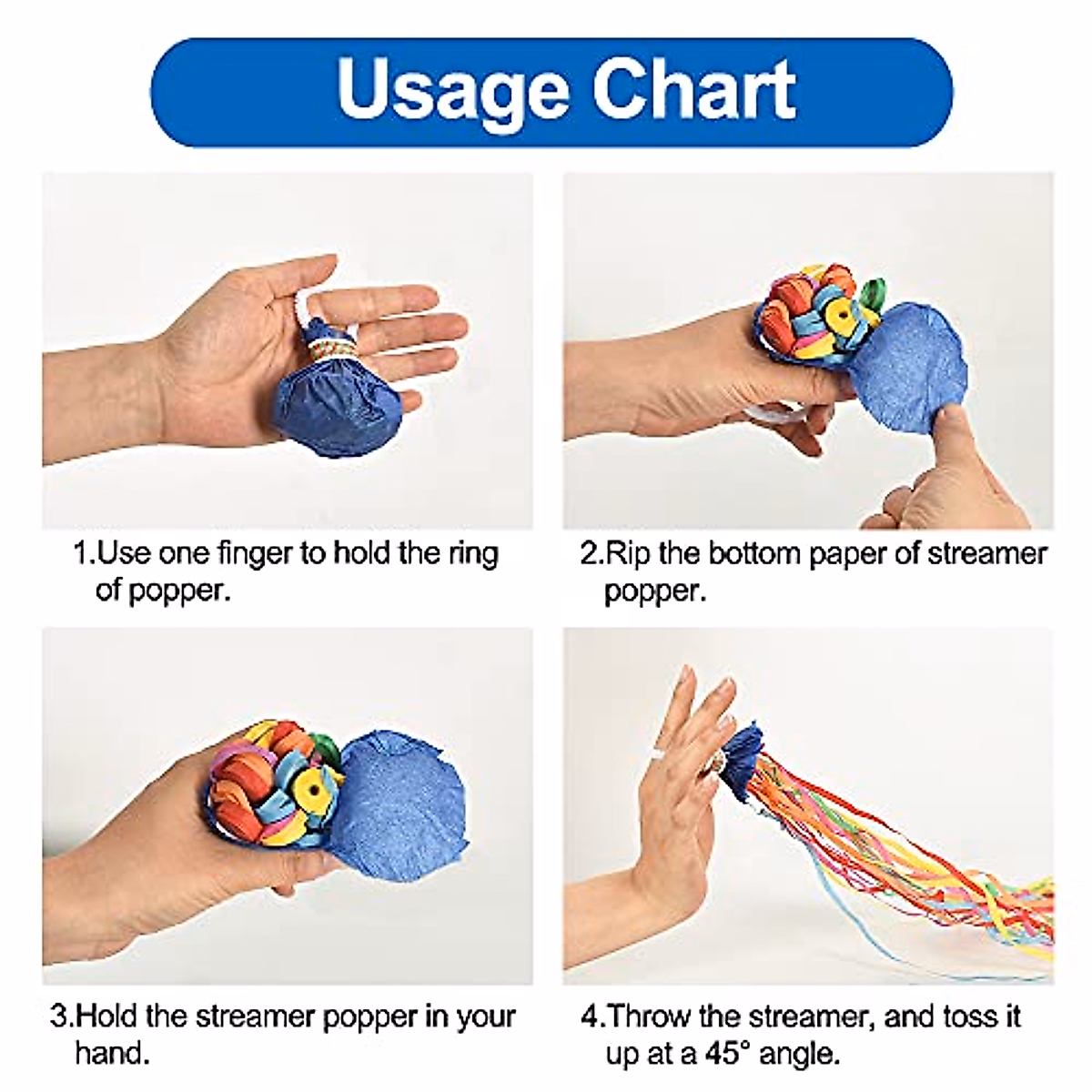 Usage Chart

1.Use one finger to hold the ring of popper.

2.Rip the bottom paper of streamer popper.

3.Hold the streamer popper in your hand.

4.Throw the streamer, and toss it up at a 45° angle.