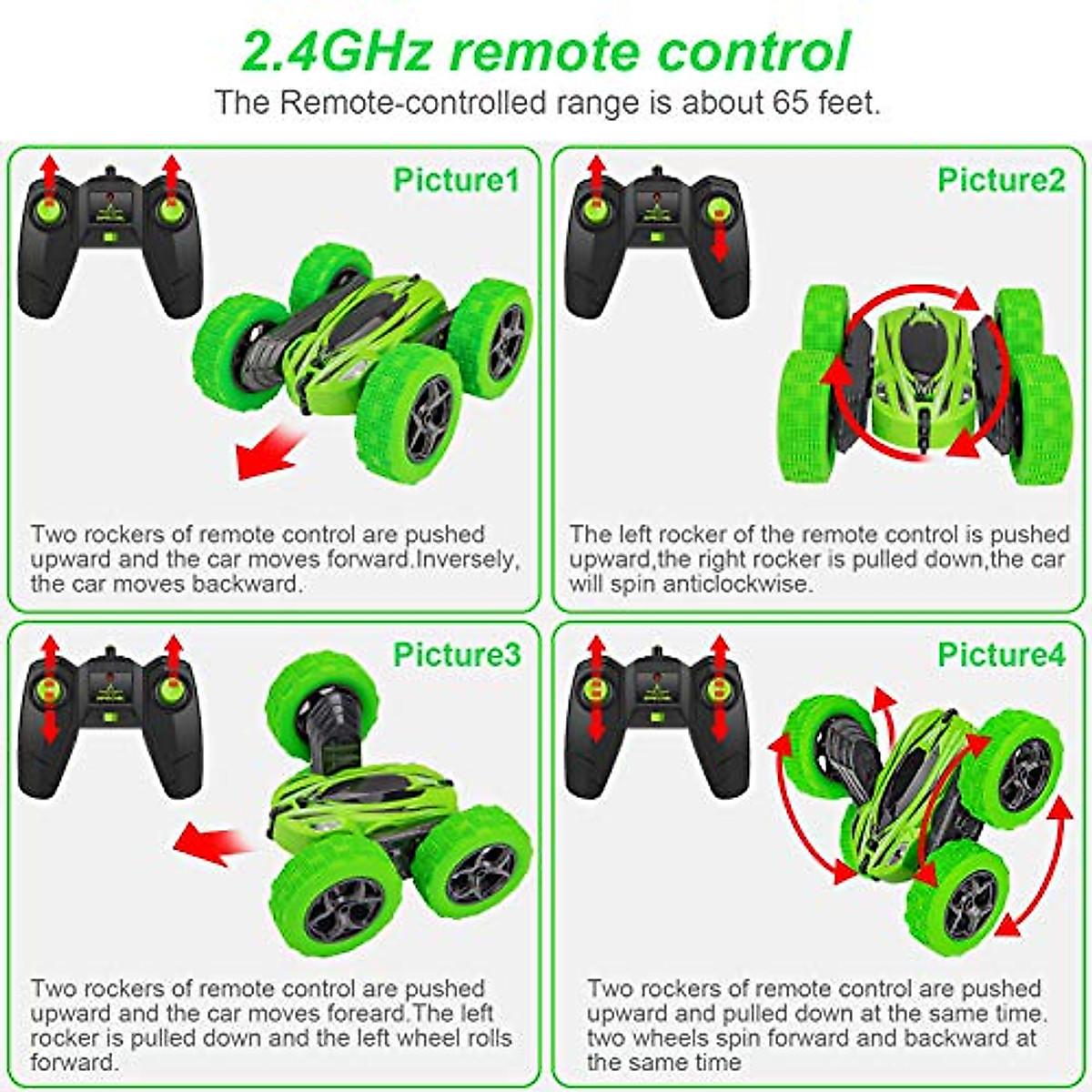 2.4GHz remote control
The Remote-controlled range is about 65 feet.

Picture1

Two rockers of remote control are pushed upward and the car moves forward.Inversely, the car moves backward.

Picture2

The left rocker of the remote control is pushed upward,the right rocker is pulled down,the car will spin anticlockwise.

Picture3

Two rockers of remote control are pushed upward and the car moves foreard.The left rocker is pulled down and the left wheel rolls forward.

Picture4

Two rockers of remote control are pushed upward and pulled down at the same time, two wheels spin forward and backward at the same time