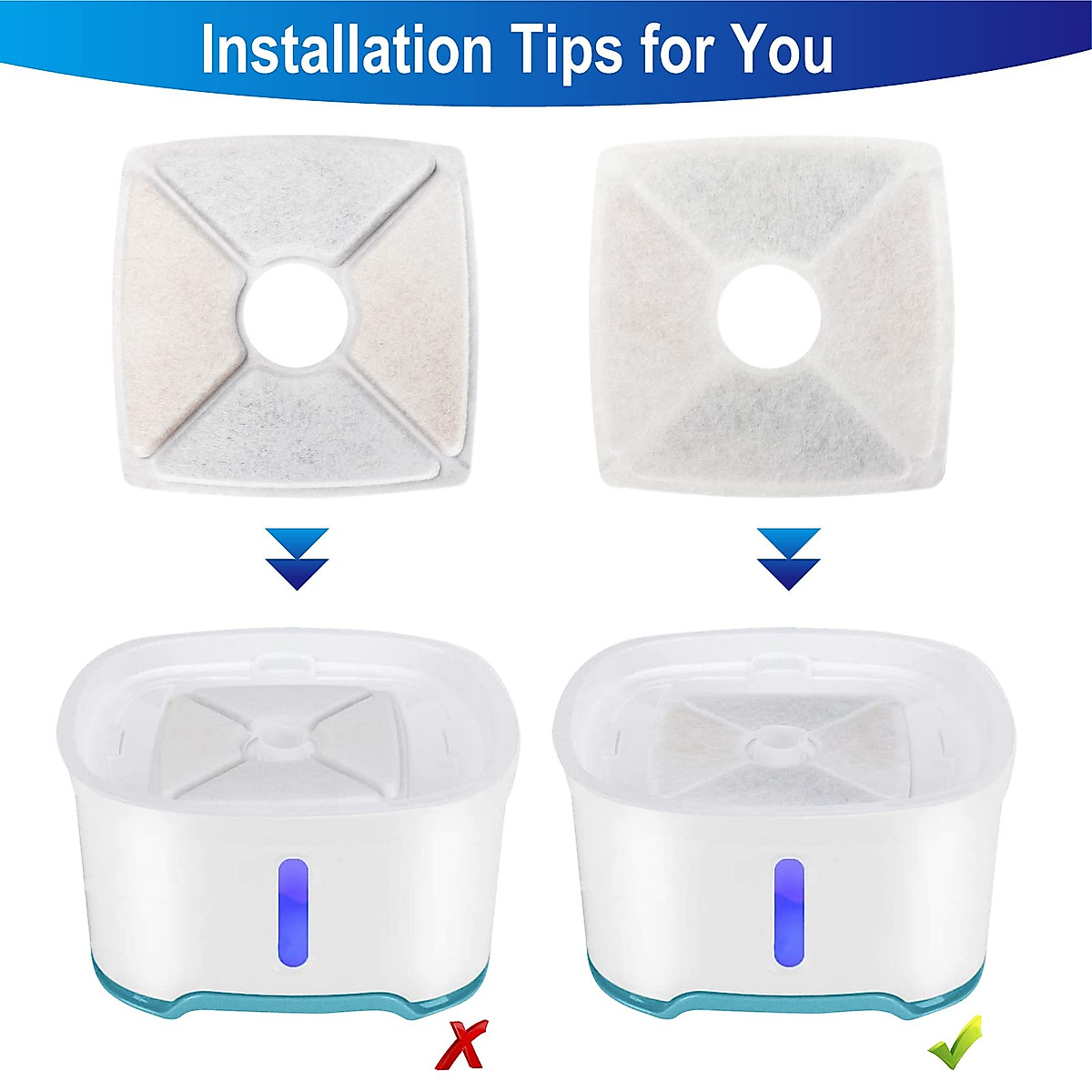 Installation Tips for You