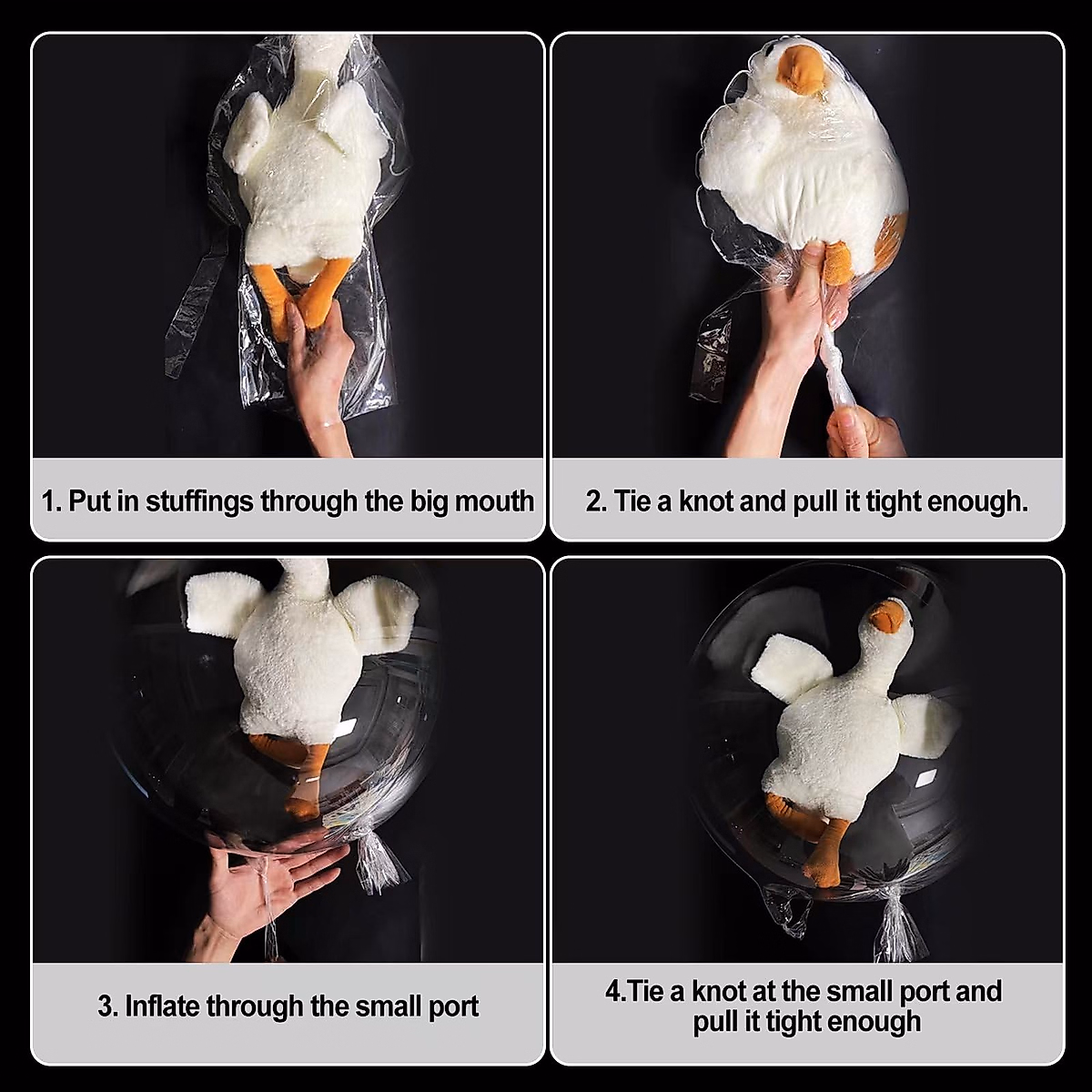 1. Put in stuffings through the big mouth

2. Tie a knot and pull it tight enough.

3. Inflate through the small port

4.Tie a knot at the small port and pull it tight enough