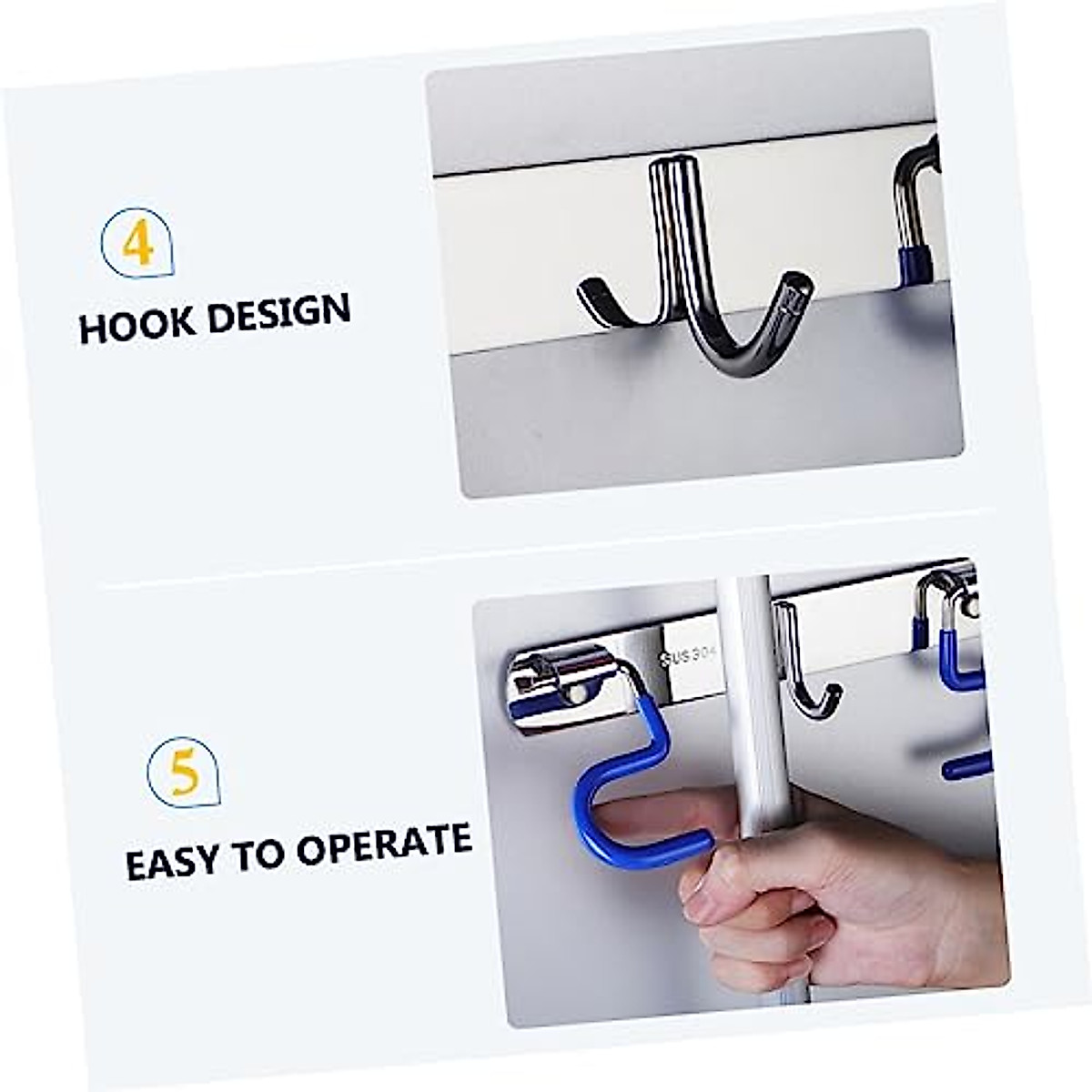 4
HOOK DESIGN

5
EASY TO OPERATE

SUS 304